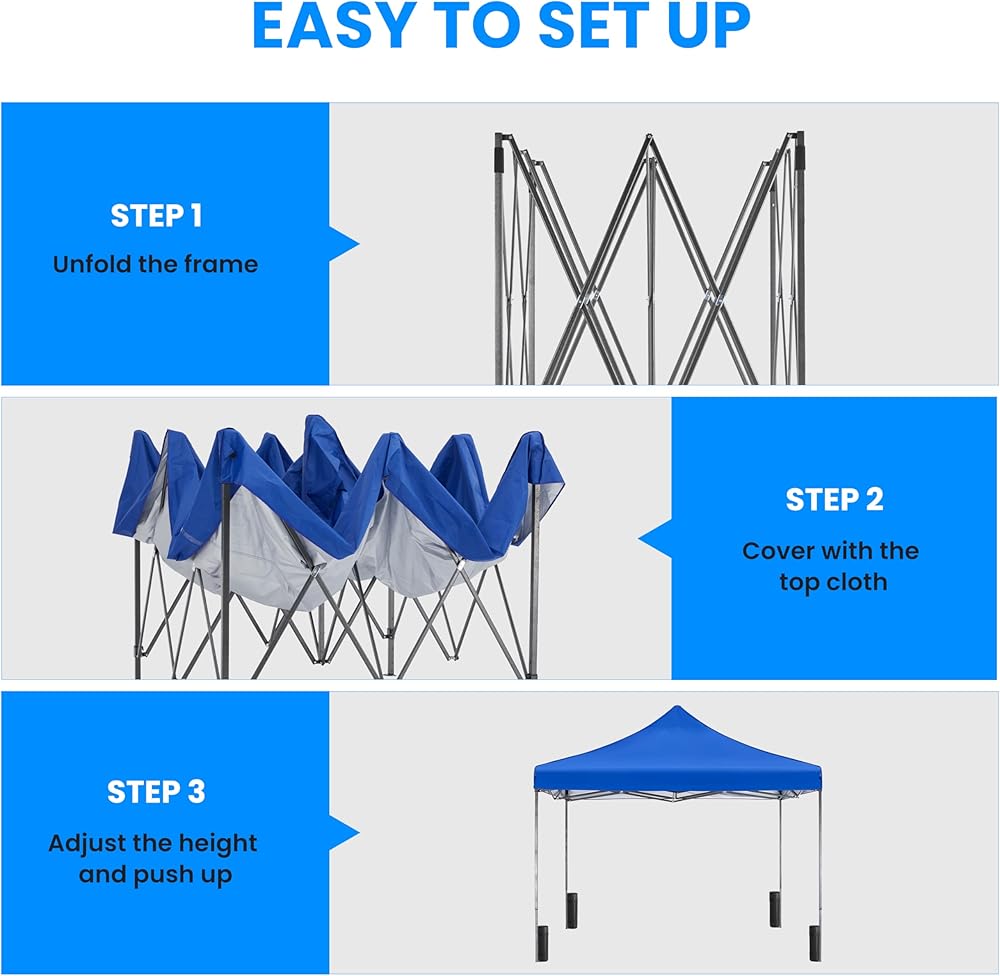 EASY TO SET UP

STEP 1
Unfold the frame

STEP 2
Cover with the top cloth

STEP 3
Adjust the height and push up