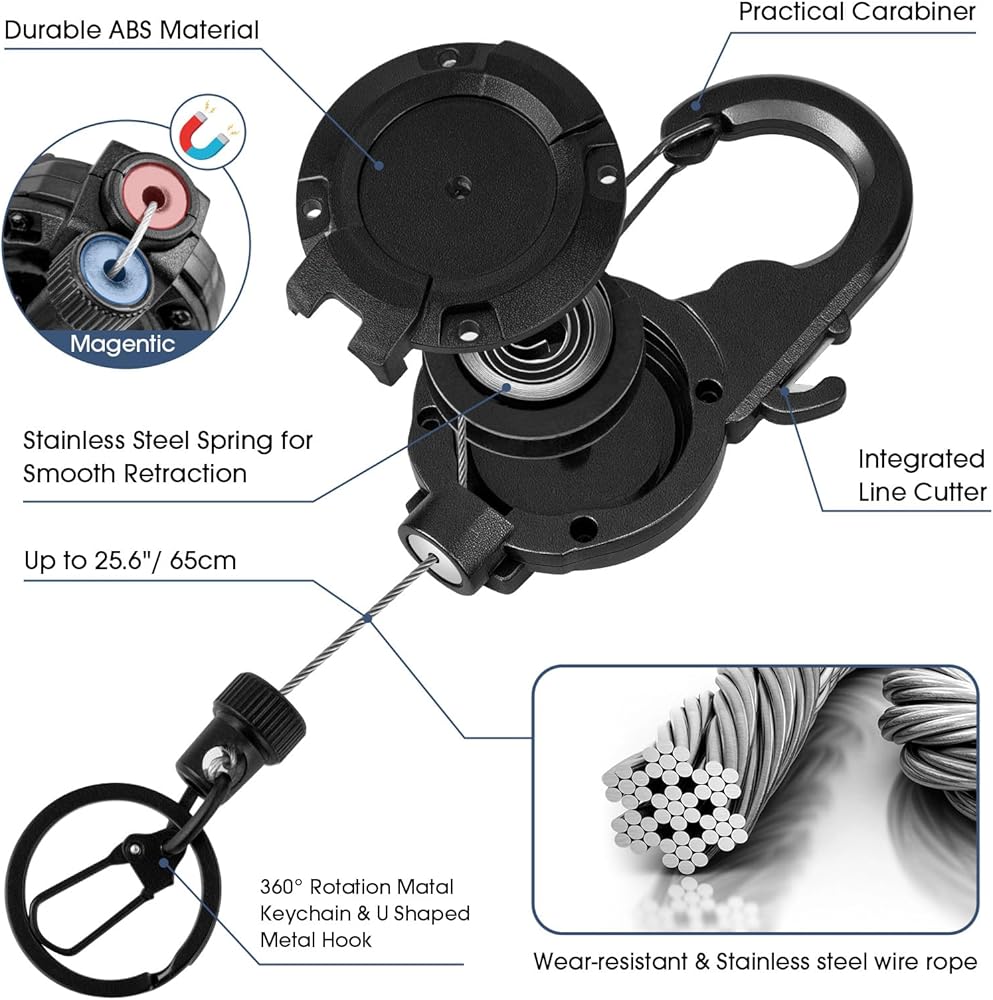 Durable ABS Material

Practical Carabiner

Magentic

Stainless Steel Spring for Smooth Retraction

Integrated Line Cutter

Up to 25.6"/ 65cm

360° Rotation Matal Keychain & U Shaped Metal Hook

Wear-resistant & Stainless steel wire rope