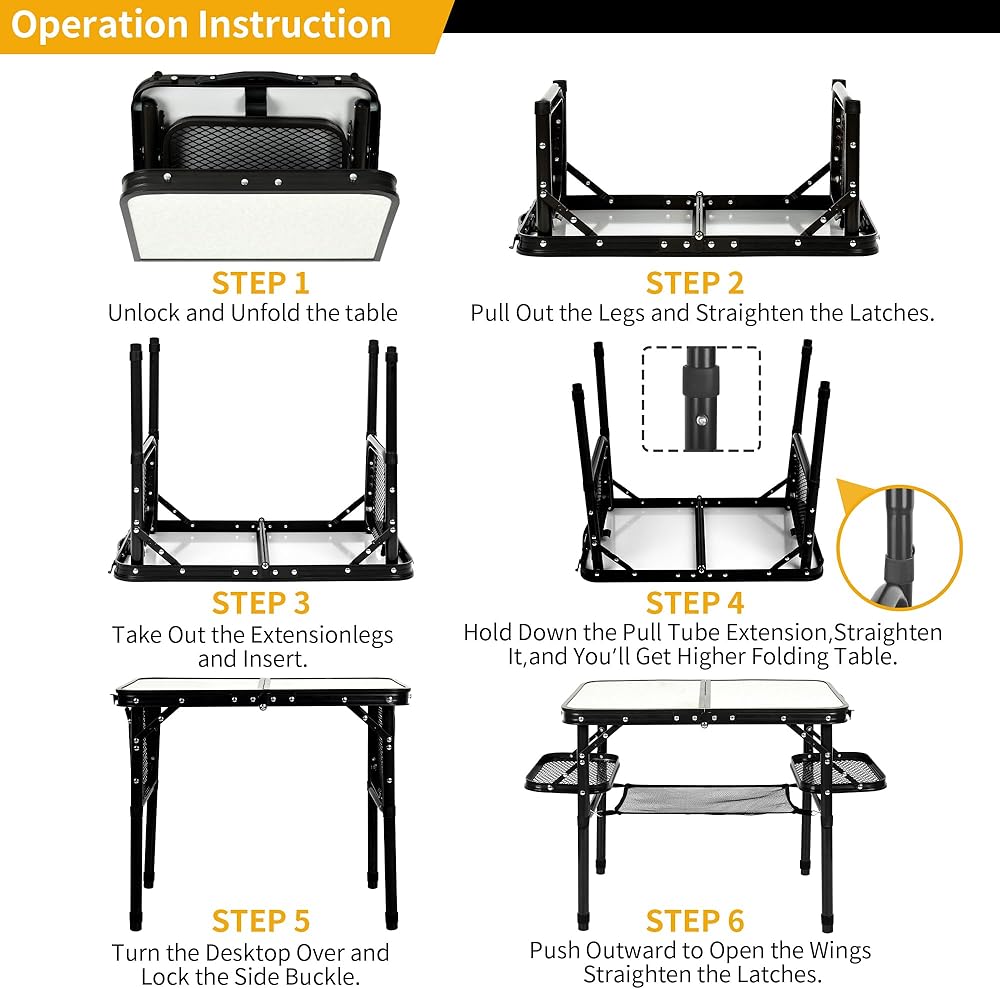 Operation Instruction

STEP 1
Unlock and Unfold the table

STEP 2
Pull Out the Legs and Straighten the Latches.

STEP 3
Take Out the Extensionlegs and Insert.

STEP 4
Hold Down the Pull Tube Extension,Straighten It,and You'll Get Higher Folding Table.

STEP 5
Turn the Desktop Over and Lock the Side Buckle.

STEP 6
Push Outward to Open the Wings Straighten the Latches.