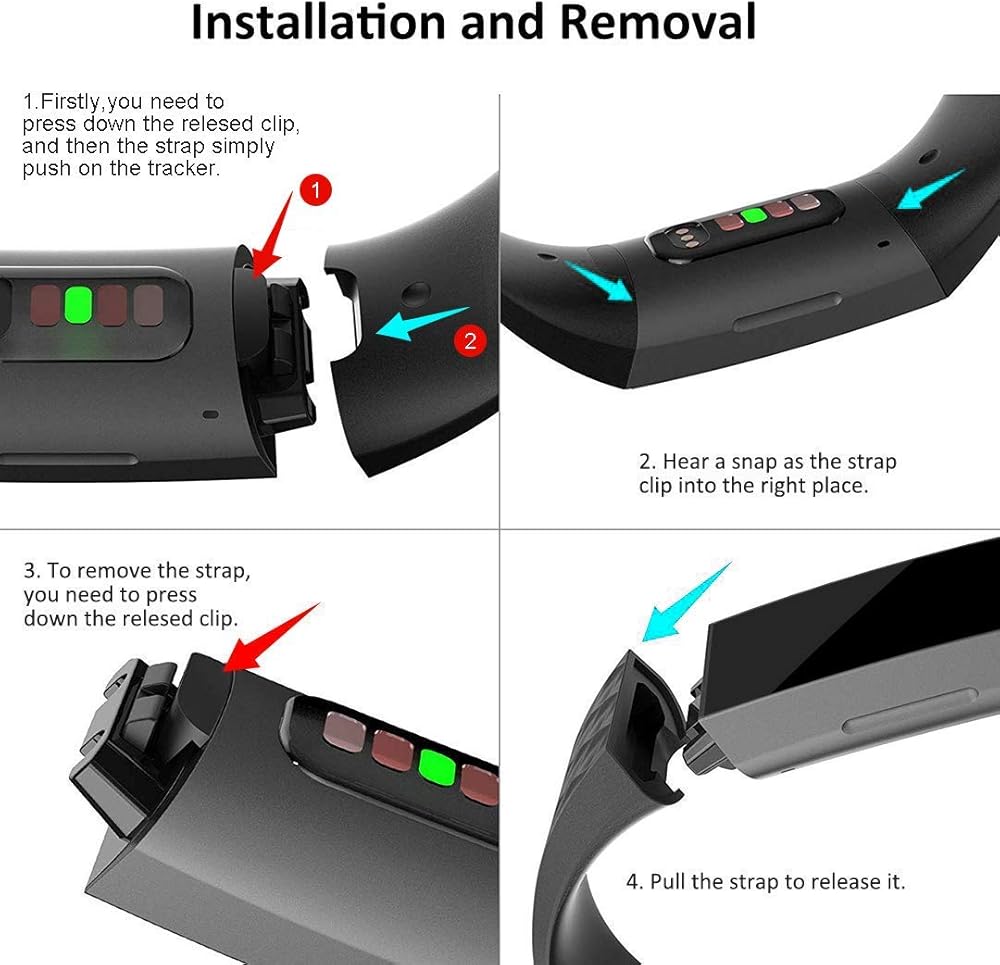 Installation and Removal

1.Firstly,you need to press down the relesed clip, and then the strap simply push on the tracker.

1

2

2. Hear a snap as the strap clip into the right place.

3. To remove the strap, you need to press down the relesed clip.

4. Pull the strap to release it.