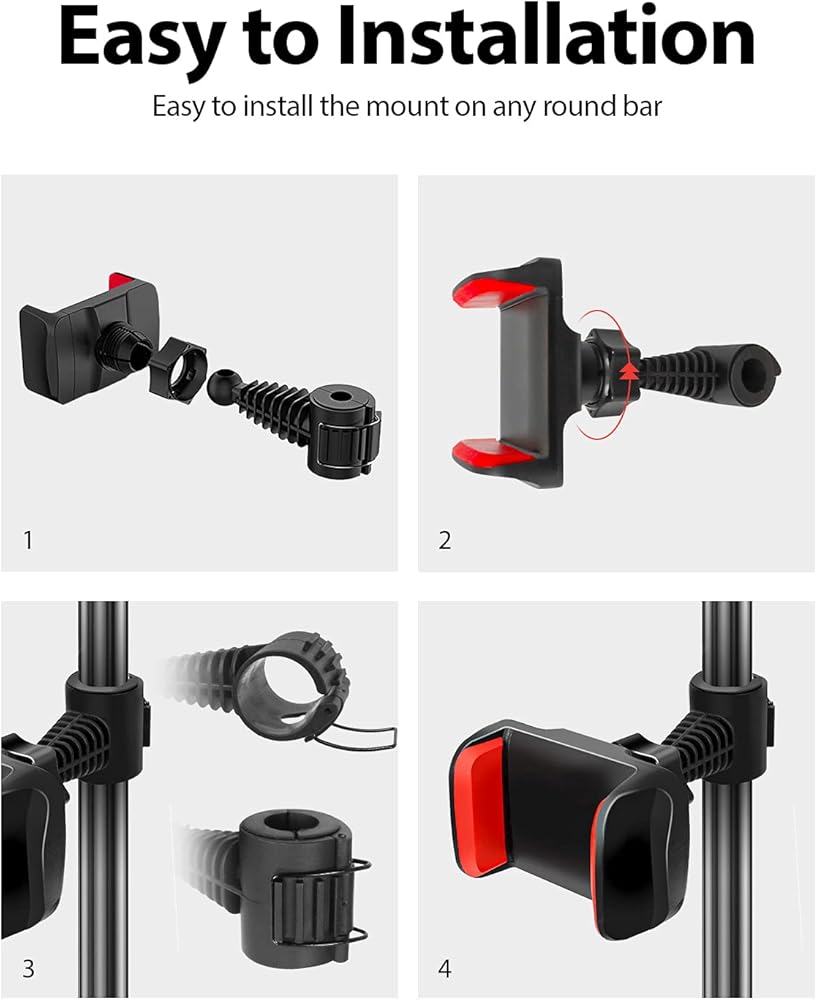 Easy to Installation

Easy to install the mount on any round bar

1

2

3

4