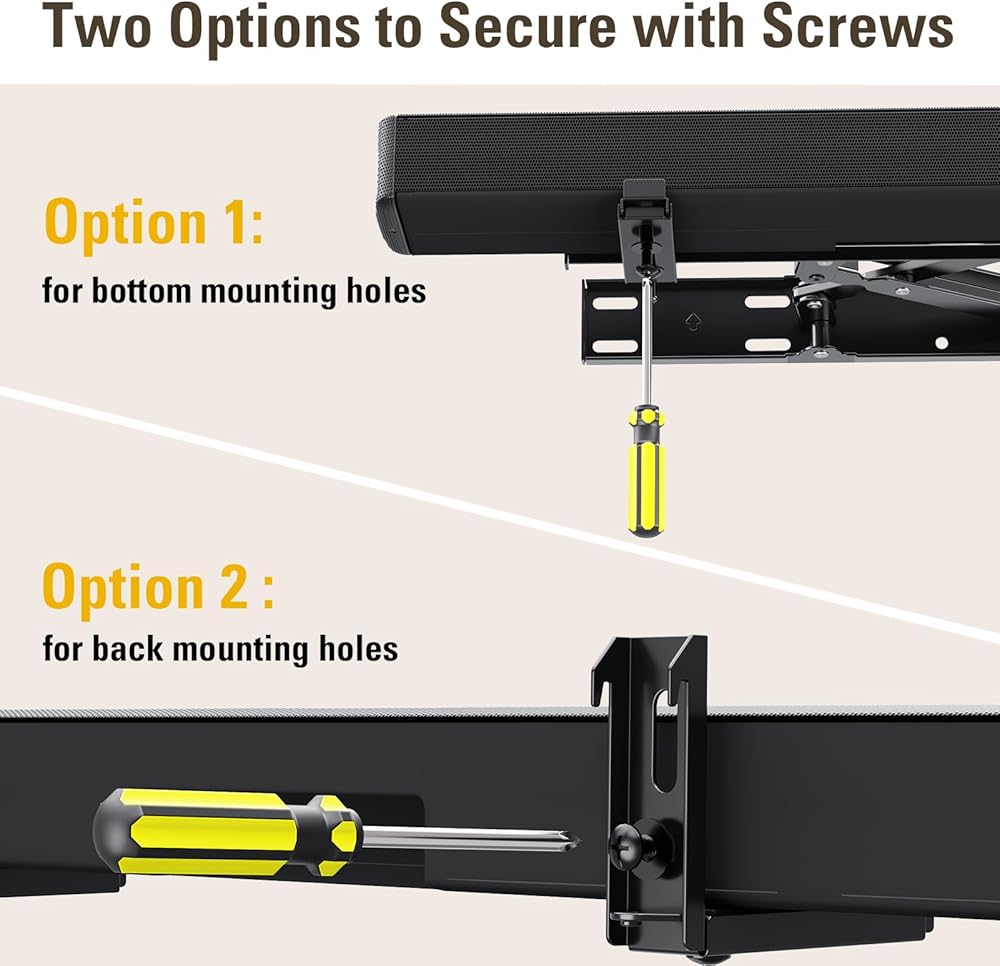 Two Options to Secure with Screws

Option 1:

for bottom mounting holes

Option 2 :

for back mounting holes