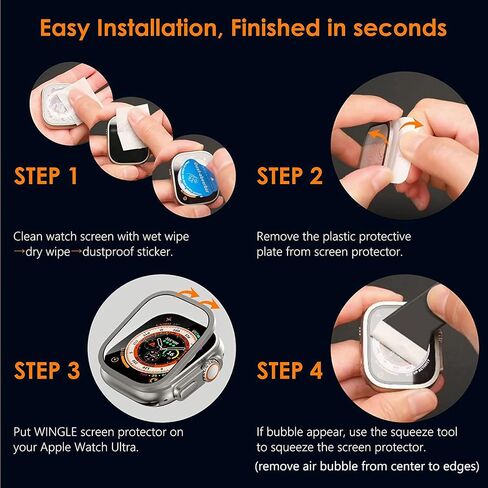 Easy Installation, Finished in seconds

STEP 1

Clean watch screen with wet wipe →dry wipe→dustproof sticker.

STEP 2

Remove the plastic protective plate from screen protector.

STEP 3

Put WINGLE screen protector on your Apple Watch Ultra.

STEP 4

If bubble appear, use the squeeze tool to squeeze the screen protector.
(remove air bubble from center to edges)