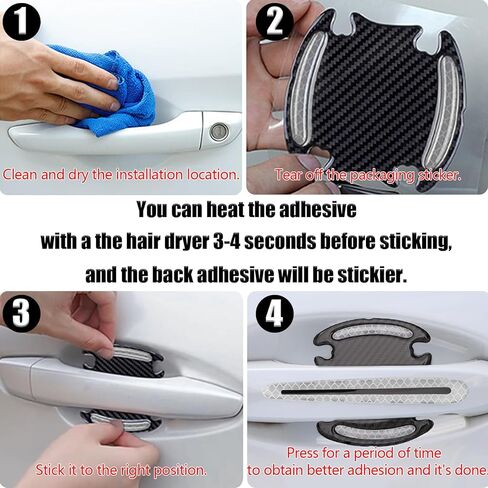 1

Clean and dry the installation location.

2

Tear off the packaging sticker.

You can heat the adhesive with a the hair dryer 3-4 seconds before sticking, and the back adhesive will be stickier.

3

Stick it to the right position.

4

Press for a period of time to obtain better adhesion and it's done.