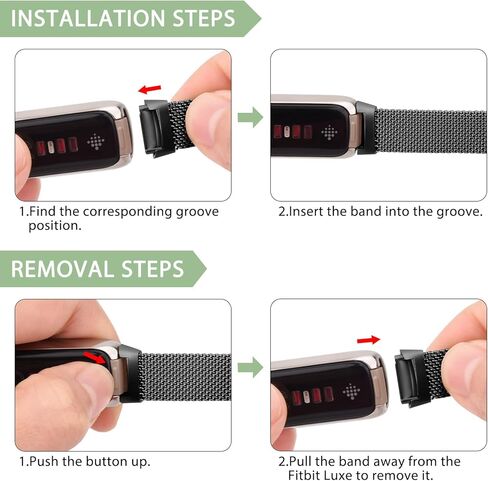 INSTALLATION STEPS

1.Find the corresponding groove position.

2.Insert the band into the groove.

REMOVAL STEPS

1.Push the button up.

2.Pull the band away from the Fitbit Luxe to remove it.