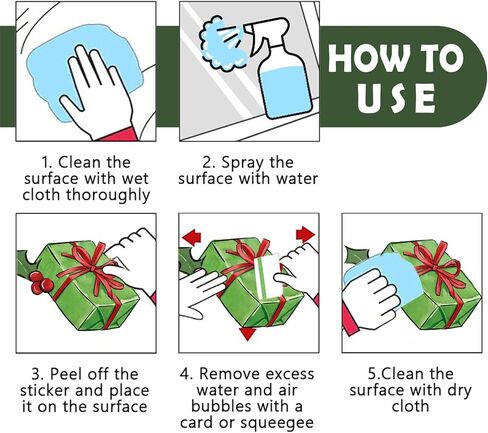 HOW TO USE

1. Clean the surface with wet cloth thoroughly

2. Spray the surface with water

3. Peel off the sticker and place it on the surface

4. Remove excess water and air bubbles with a card or squeegee

5.Clean the surface with dry cloth