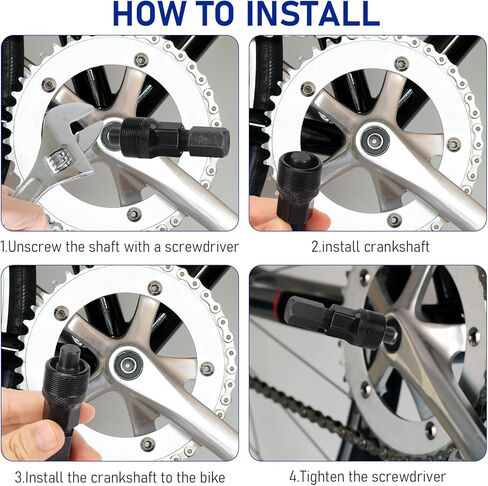 HOW TO INSTALL

1.Unscrew the shaft with a screwdriver

2.install crankshaft

3.Install the crankshaft to the bike

4.Tighten the screwdriver