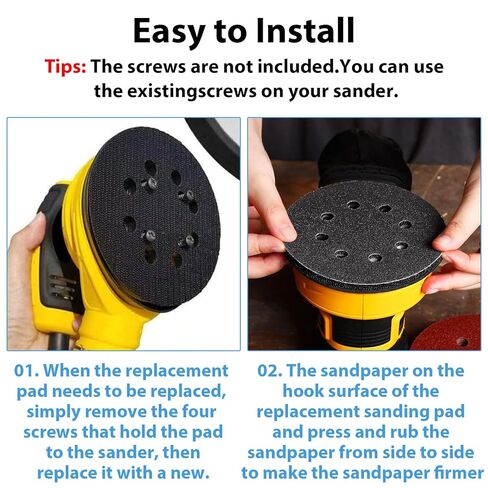 Easy to Install

Tips: The screws are not included.You can use the existingscrews on your sander.

01. When the replacement pad needs to be replaced, simply remove the four screws that hold the pad to the sander, then replace it with a new.

02. The sandpaper on the hook surface of the replacement sanding pad and press and rub the sandpaper from side to side to make the sandpaper firmer