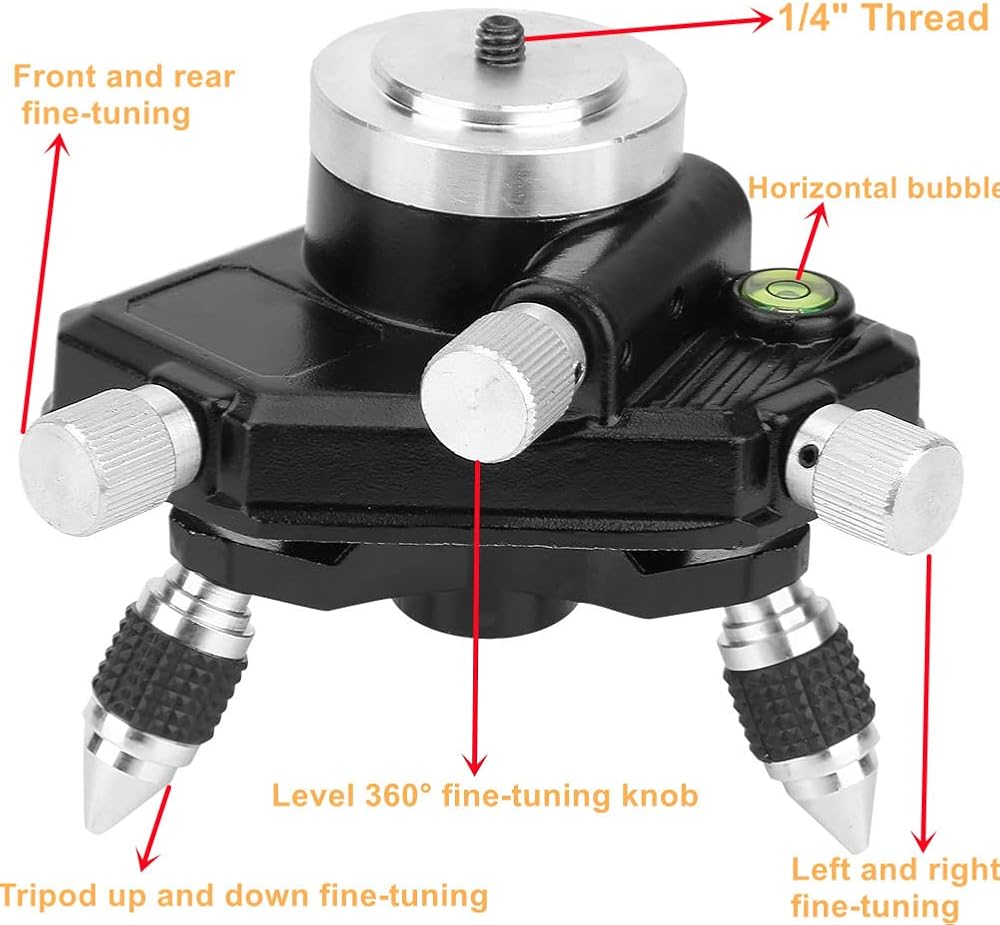 1/4" Thread

Front and rear fine-tuning

Horizontal bubble

Level 360° fine-tuning knob

Tripod up and down fine-tuning

Left and right fine-tuning