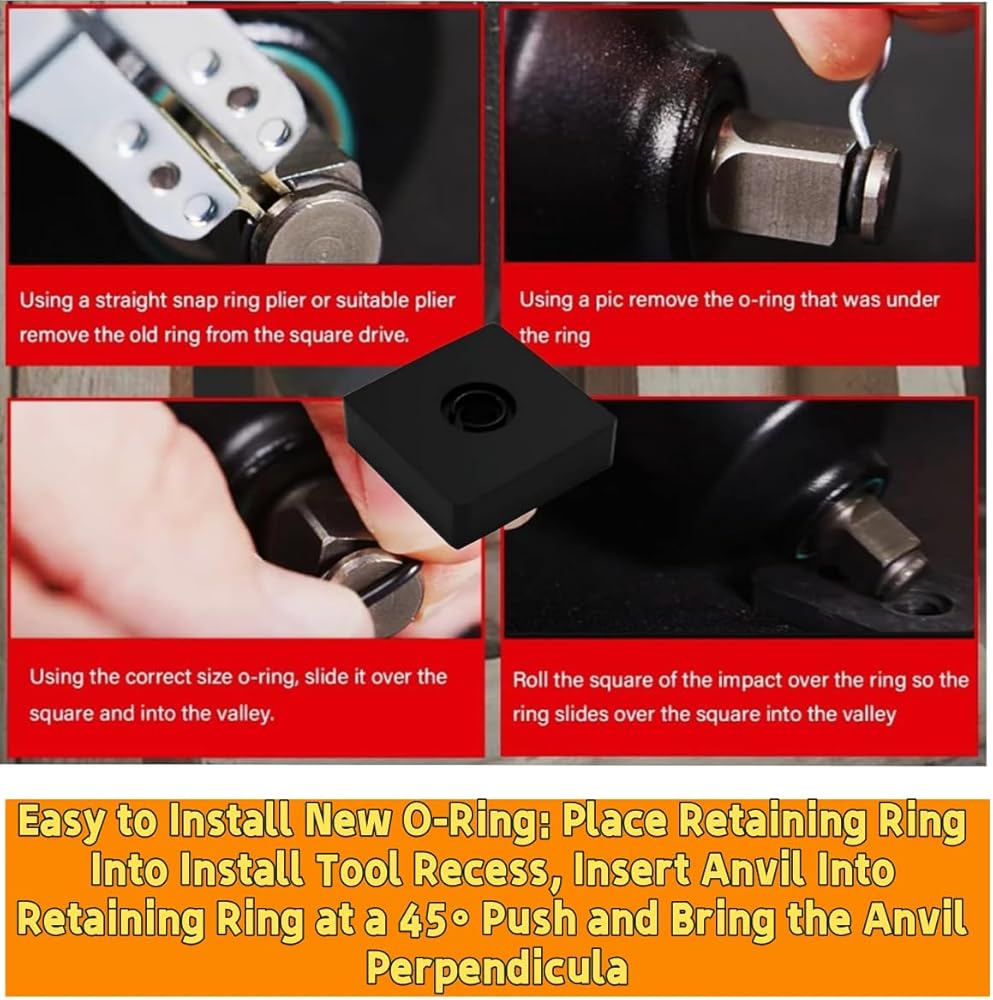 Using a straight snap ring plier or suitable plier remove the old ring from the square drive.

Using a pic remove the o-ring that was under the ring

Using the correct size o-ring, slide it over the square and into the valley.

Roll the square of the impact over the ring so the ring slides over the square into the valley

Easy to Install New O-Ring: Place Retaining Ring Into Install Tool Recess, Insert Anvil Into Retaining Ring at a 45° Push and Bring the Anvil Perpendicula