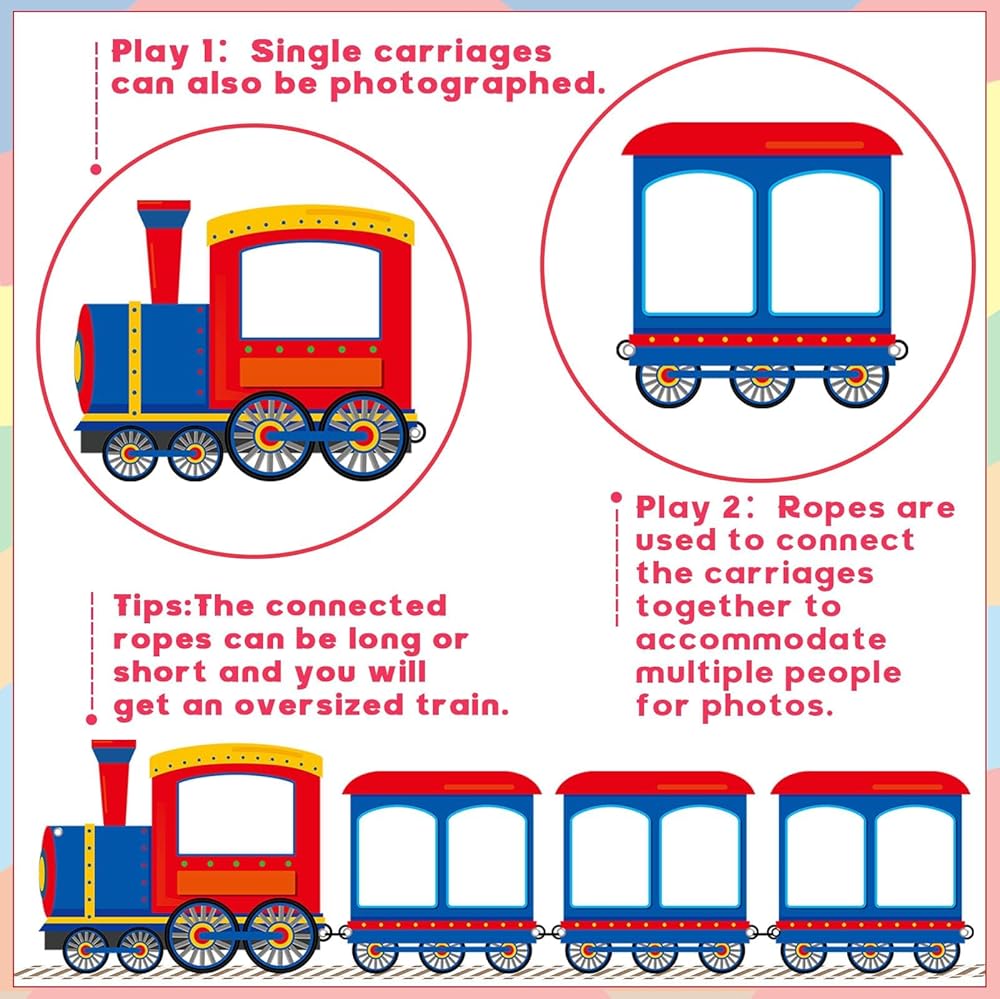 Play 1: Single carriages can also be photographed.

Play 2: Ropes are used to connect the carriages together to accommodate multiple people for photos.

Tips:The connected ropes can be long or short and you will get an oversized train.