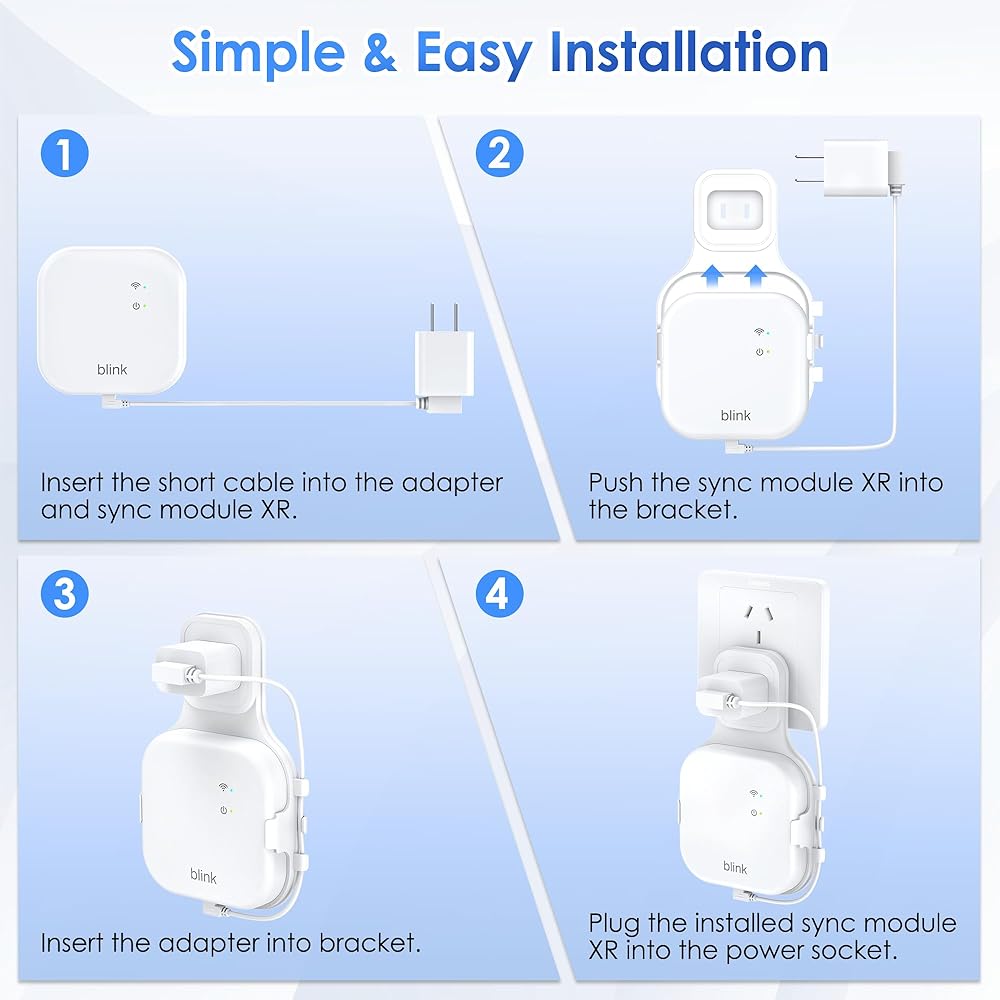 Simple & Easy Installation

1

blink

Insert the short cable into the adapter and sync module XR.

2

blink

Push the sync module XR into the bracket.

3

blink

Insert the adapter into bracket.

4

blink

Plug the installed sync module XR into the power socket.