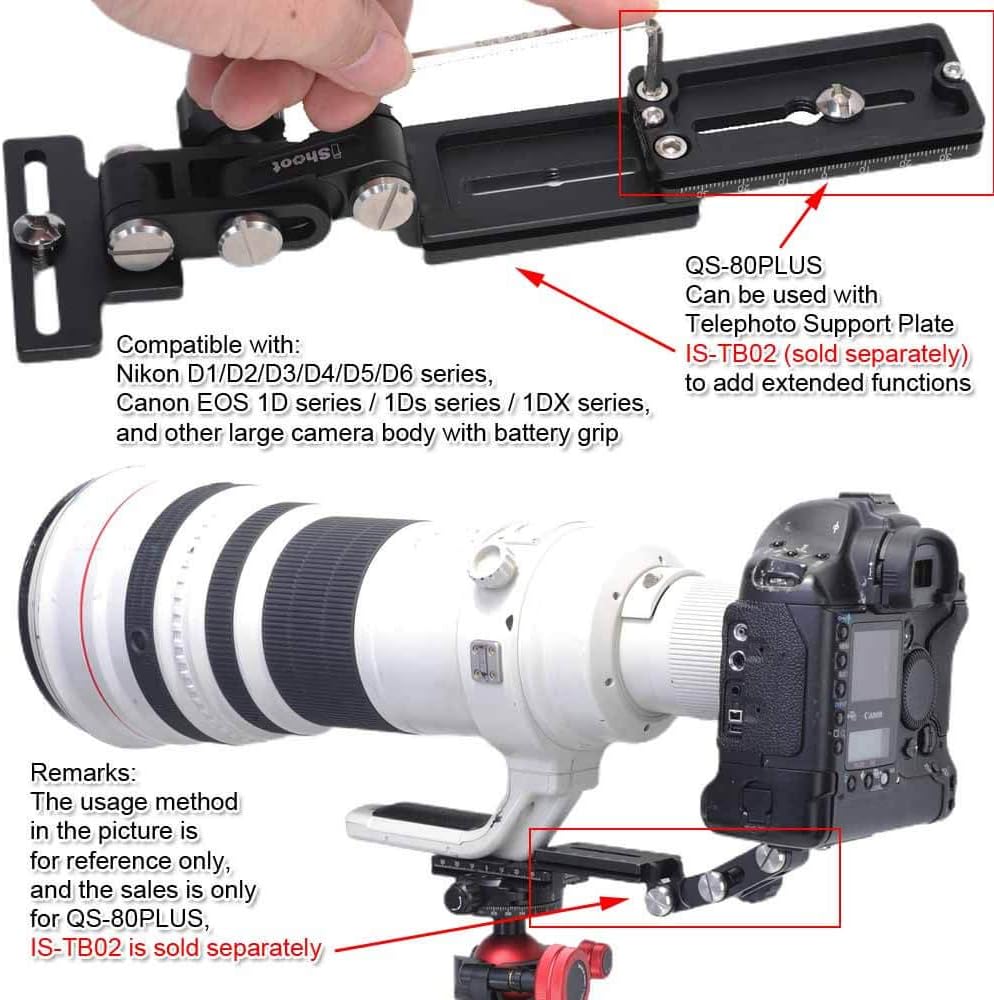 iShoot

QS-80PLUS
Can be used with
Telephoto Support Plate
IS-TB02 (sold separately)
to add extended functions

Compatible with:
Nikon D1/D2/D3/D4/D5/D6 series,
Canon EOS 1D series / 1Ds series / 1DX series,
and other large camera body with battery grip

Canon

Remarks:
The usage method
in the picture is
for reference only,
and the sales is only
for QS-80PLUS,
IS-TB02 is sold separately