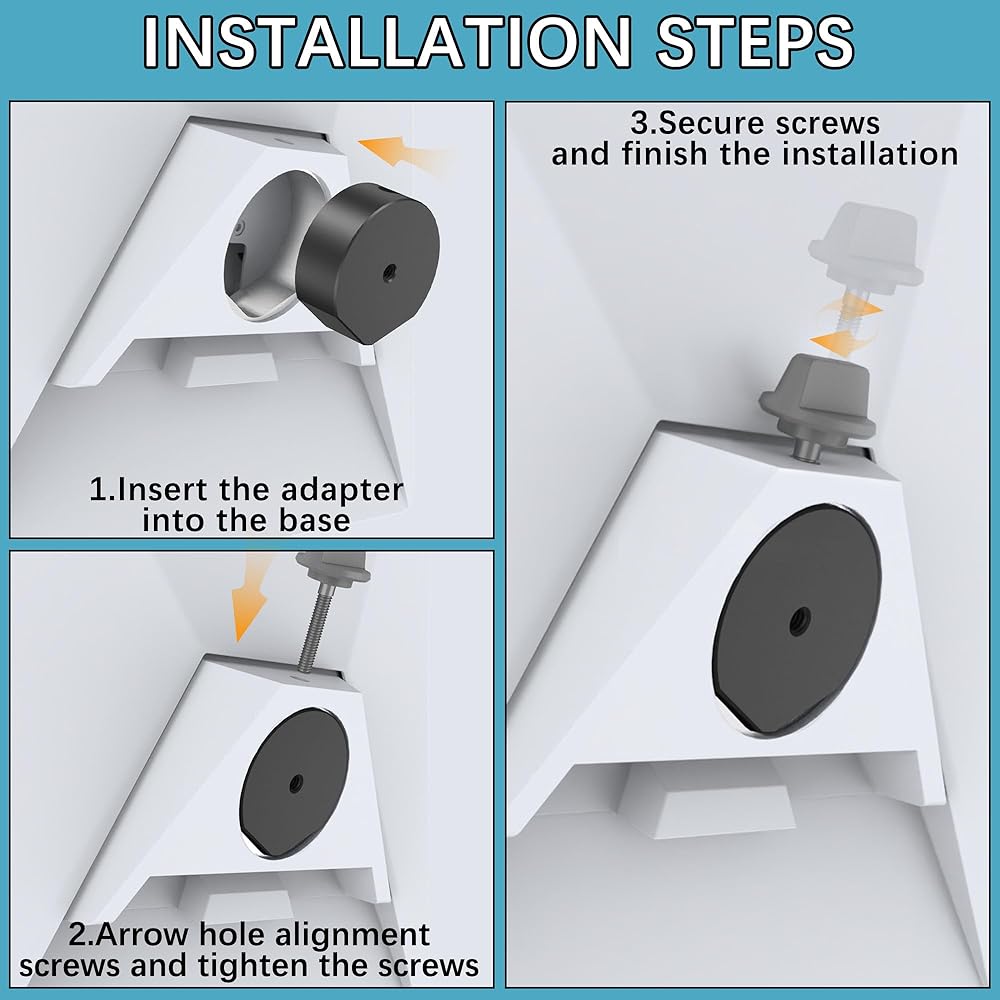 INSTALLATION STEPS

1.Insert the adapter into the base

2.Arrow hole alignment screws and tighten the screws

3.Secure screws and finish the installation