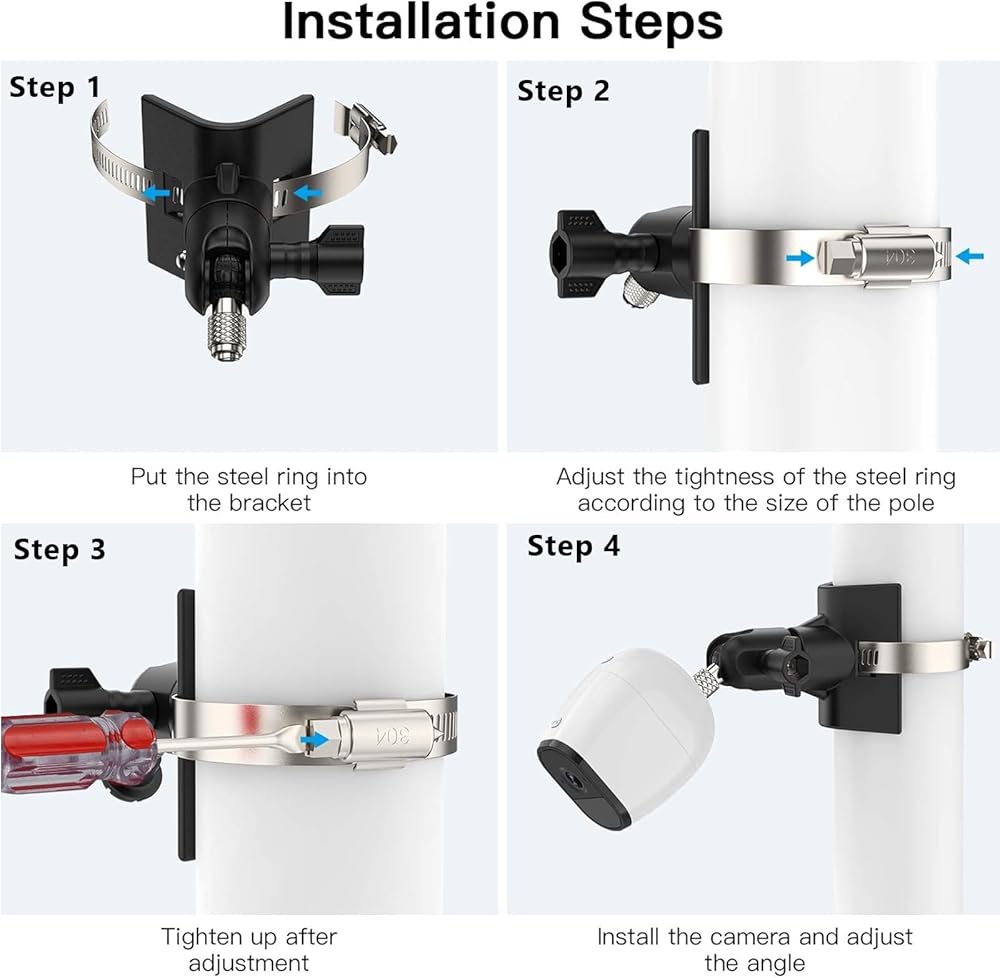 Installation Steps

Step 1

Put the steel ring into the bracket

Step 2

304

Adjust the tightness of the steel ring according to the size of the pole

Step 3

304

Tighten up after adjustment

Step 4

Install the camera and adjust the angle