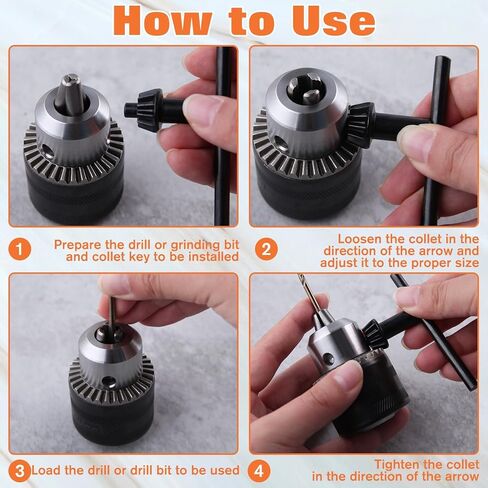 How to Use

1 Prepare the drill or grinding bit and collet key to be installed

2 Loosen the collet in the direction of the arrow and adjust it to the proper size

3 Load the drill or drill bit to be used

4 Tighten the collet in the direction of the arrow