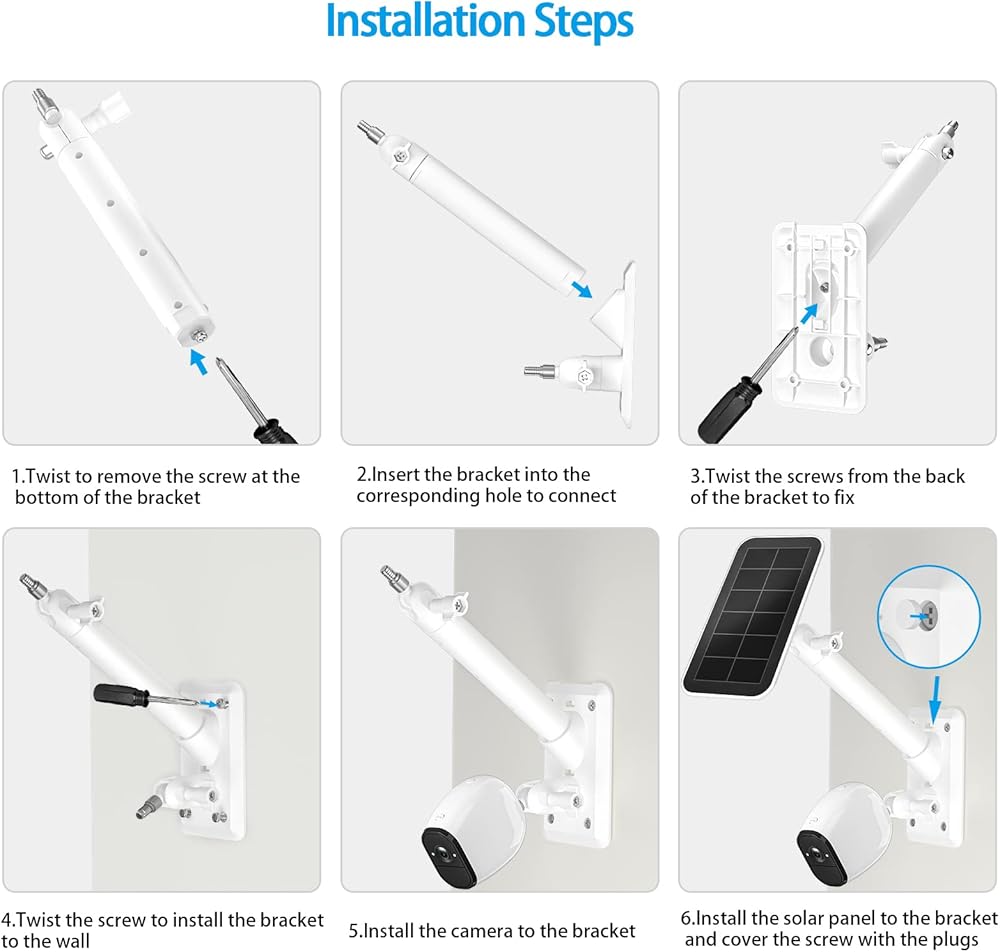 Installation Steps

1.Twist to remove the screw at the bottom of the bracket

2.Insert the bracket into the corresponding hole to connect

3.Twist the screws from the back of the bracket to fix

4.Twist the screw to install the bracket to the wall

5.Install the camera to the bracket

6.Install the solar panel to the bracket and cover the screw with the plugs