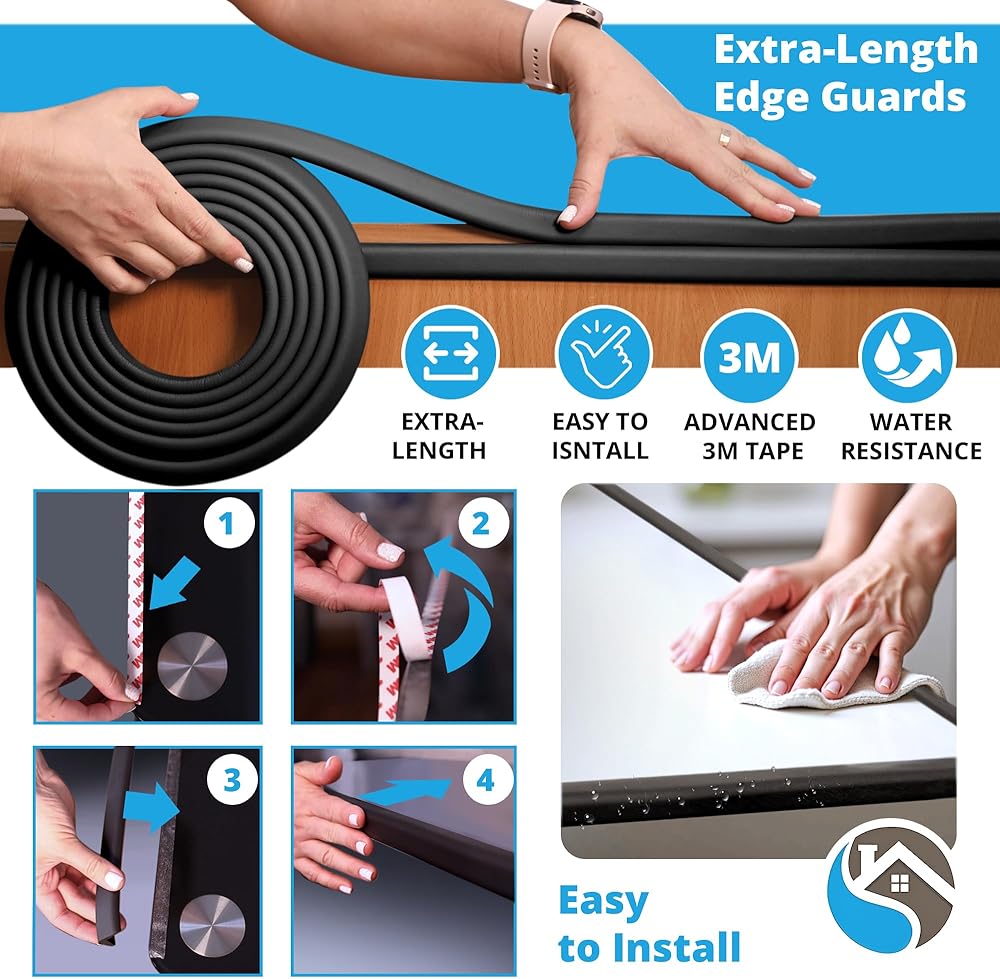 Extra-Length Edge Guards

EXTRA-LENGTH

EASY TO ISNTALL

3M

ADVANCED 3M TAPE

WATER RESISTANCE

1

2

3

4

Easy to Install