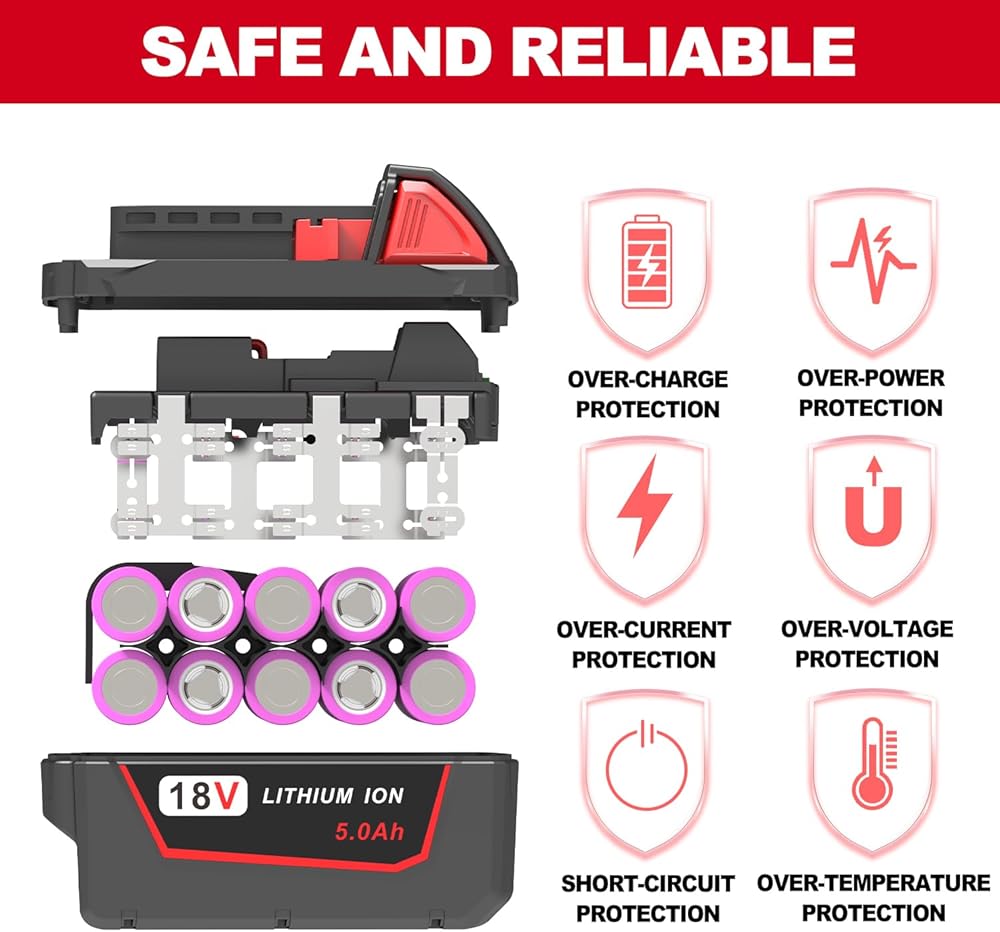 SAFE AND RELIABLE

18V LITHIUM ION
5.0Ah

OVER-CHARGE PROTECTION

OVER-POWER PROTECTION

OVER-CURRENT PROTECTION

OVER-VOLTAGE PROTECTION

SHORT-CIRCUIT PROTECTION

OVER-TEMPERATURE PROTECTION