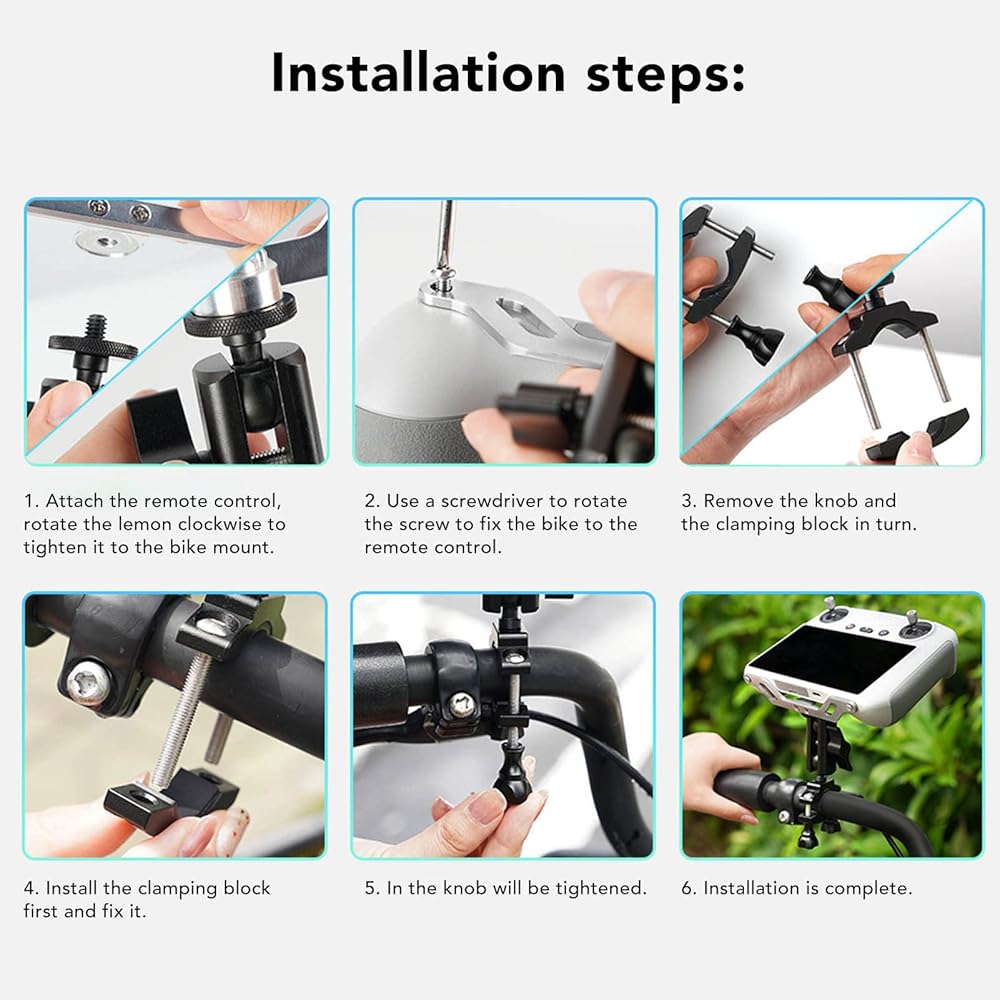 Installation steps:

1. Attach the remote control, rotate the lemon clockwise to tighten it to the bike mount.

2. Use a screwdriver to rotate the screw to fix the bike to the remote control.

3. Remove the knob and the clamping block in turn.

4. Install the clamping block first and fix it.

5. In the knob will be tightened.

6. Installation is complete.