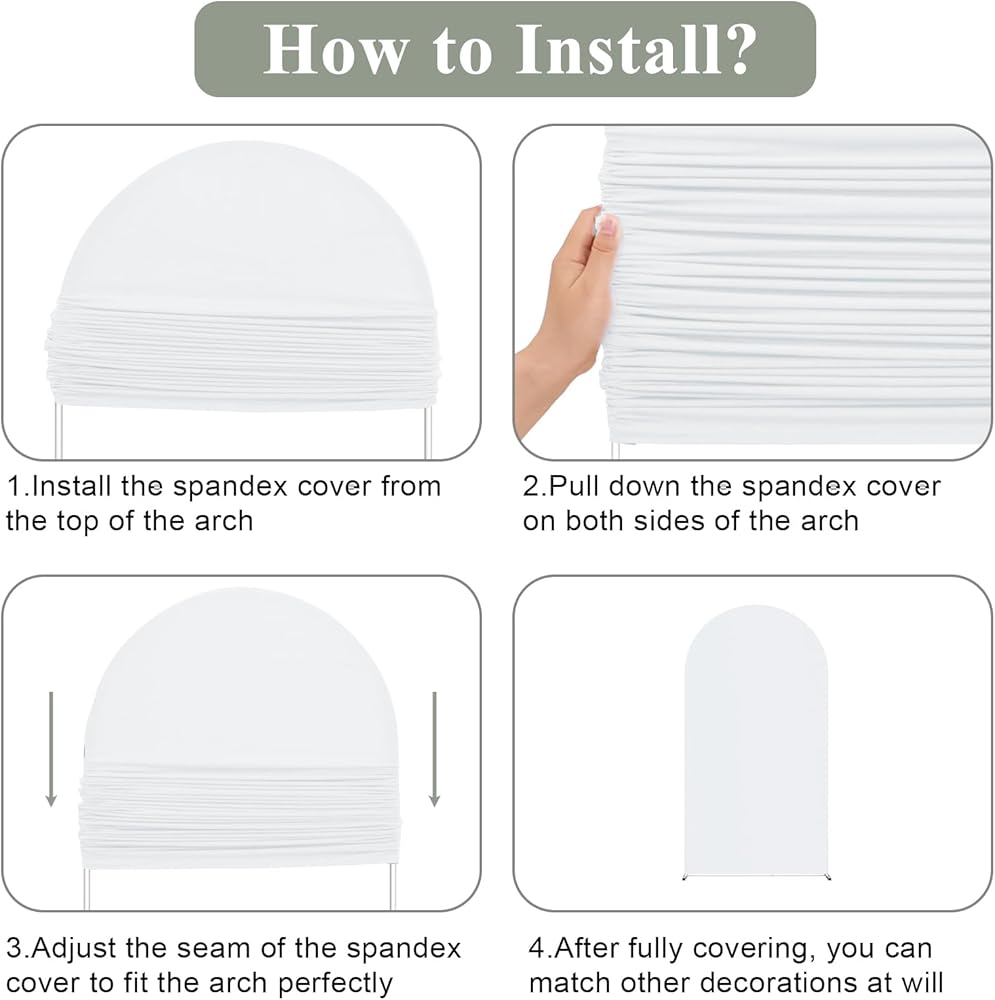 How to Install?

1.Install the spandex cover from the top of the arch

2.Pull down the spandex cover on both sides of the arch

3.Adjust the seam of the spandex cover to fit the arch perfectly

4.After fully covering, you can match other decorations at will