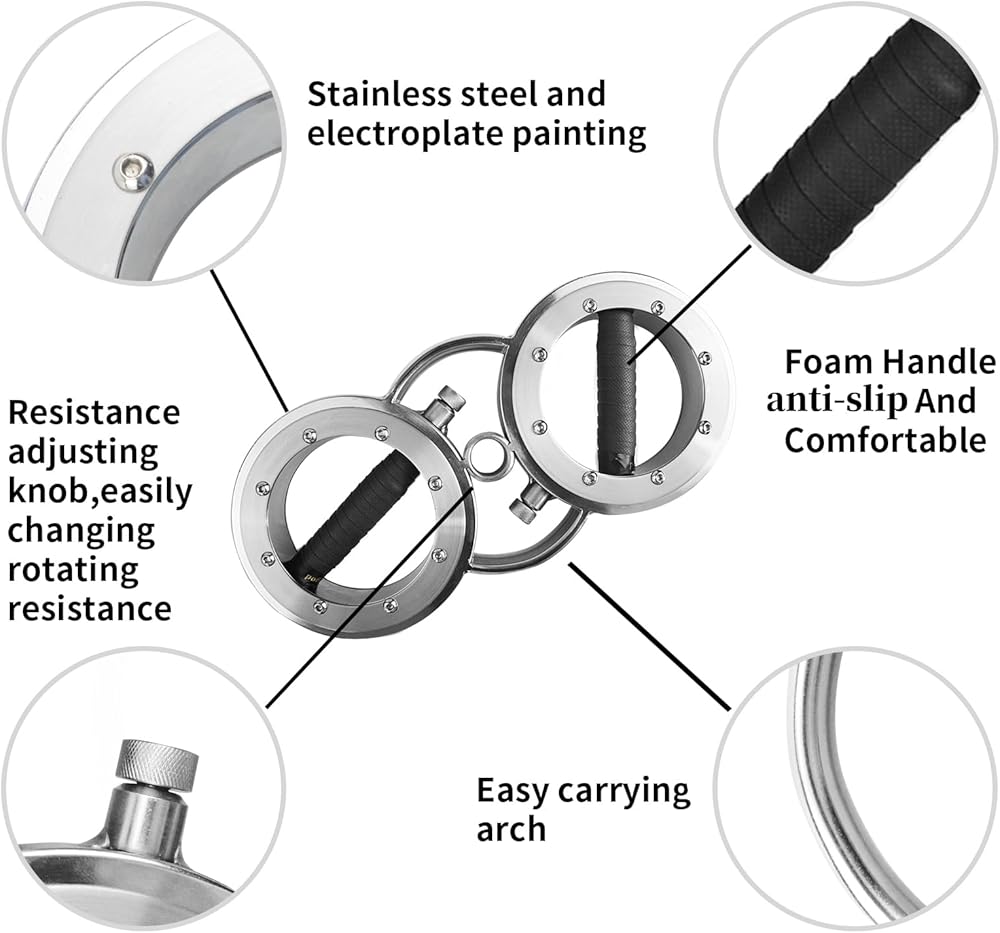 Stainless steel and electroplate painting

Foam Handle anti-slip And Comfortable

Resistance adjusting knob,easily changing rotating resistance

Easy carrying arch