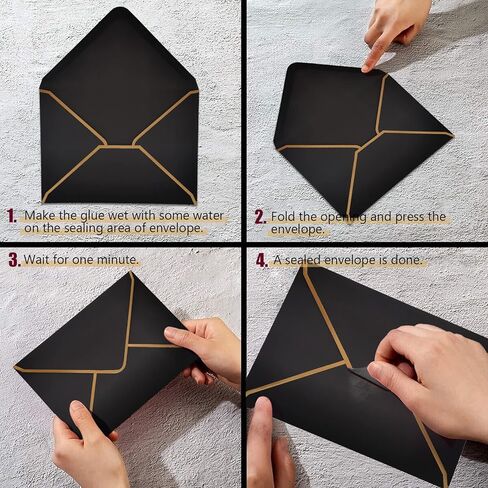 1. Make the glue wet with some water on the sealing area of envelope.

2. Fold the opening and press the envelope.

3. Wait for one minute.

4. A sealed envelope is done.