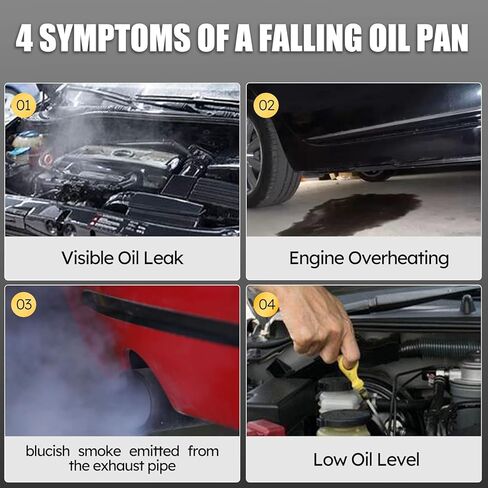 4 SYMPTOMS OF A FALLING OIL PAN

01

Visible Oil Leak

02

Engine Overheating

03

blucish smoke emitted from the exhaust pipe

04

Low Oil Level