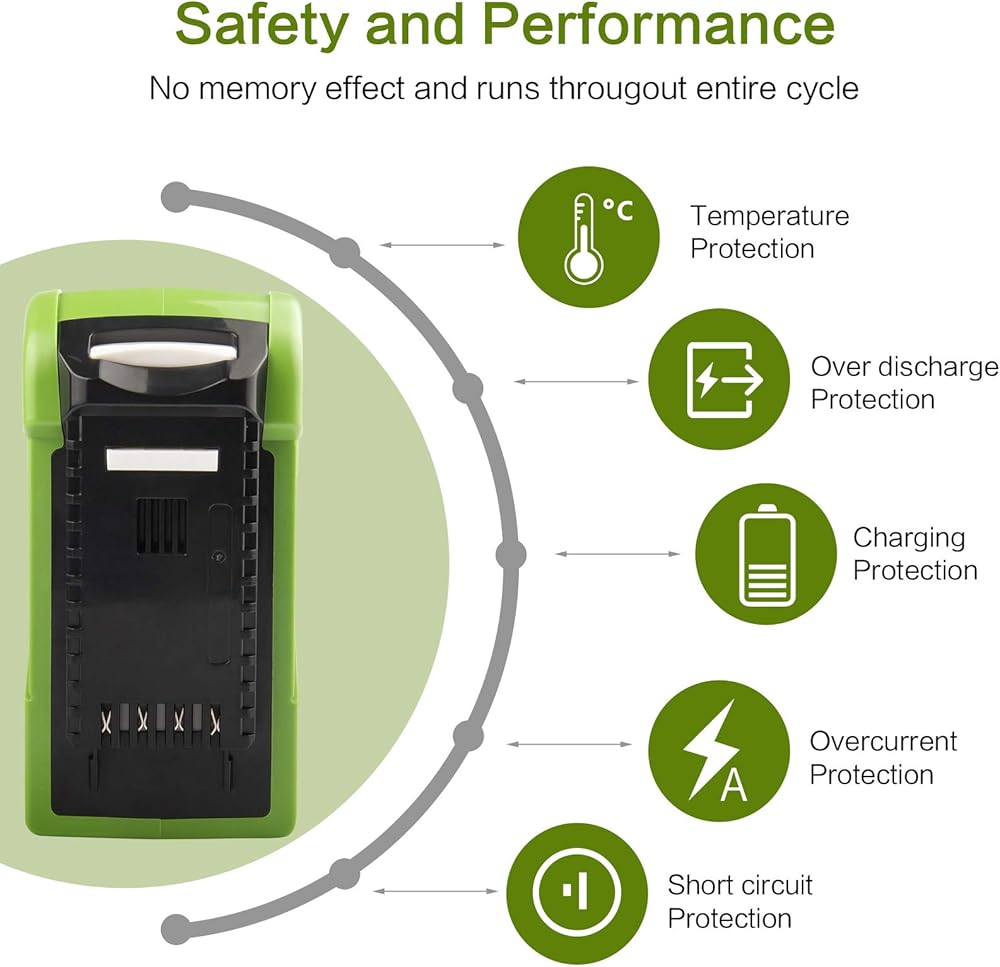 Safety and Performance

No memory effect and runs througout entire cycle

°C

Temperature Protection

Over discharge Protection

Charging Protection

A

Overcurrent Protection

Short circuit Protection