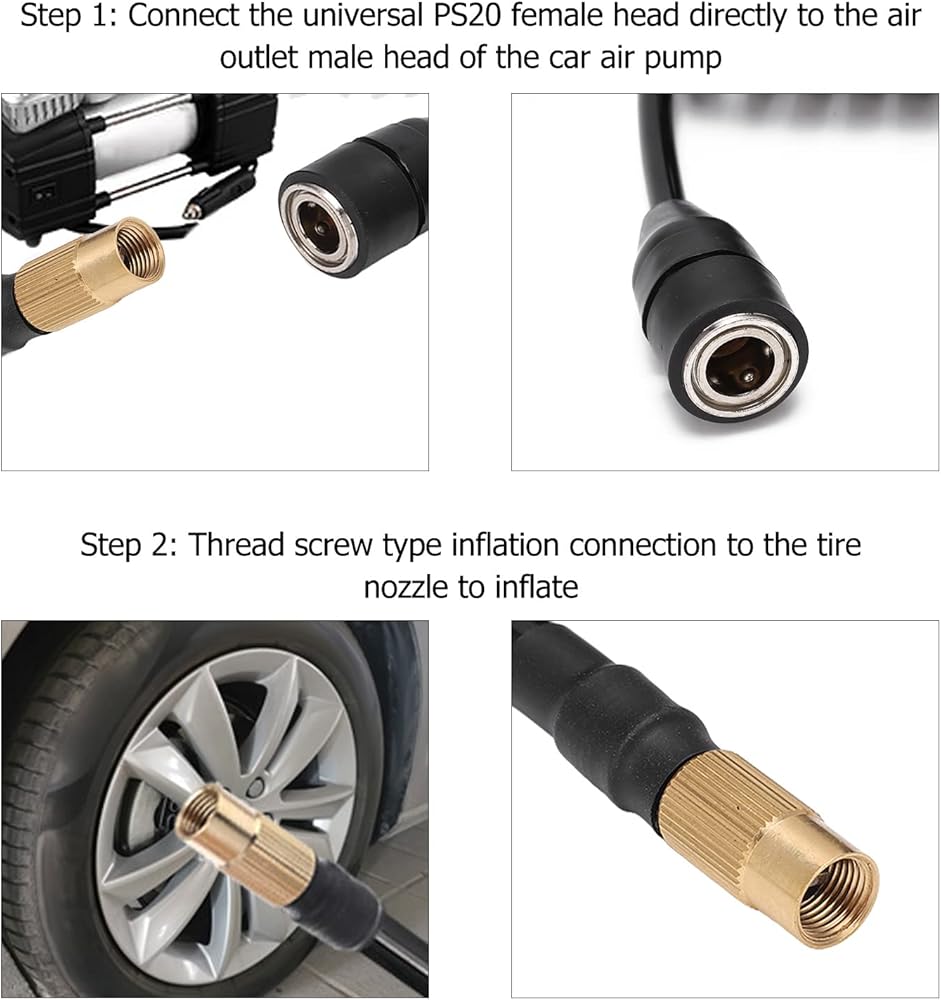 Step 1: Connect the universal PS20 female head directly to the air outlet male head of the car air pump

Step 2: Thread screw type inflation connection to the tire nozzle to inflate