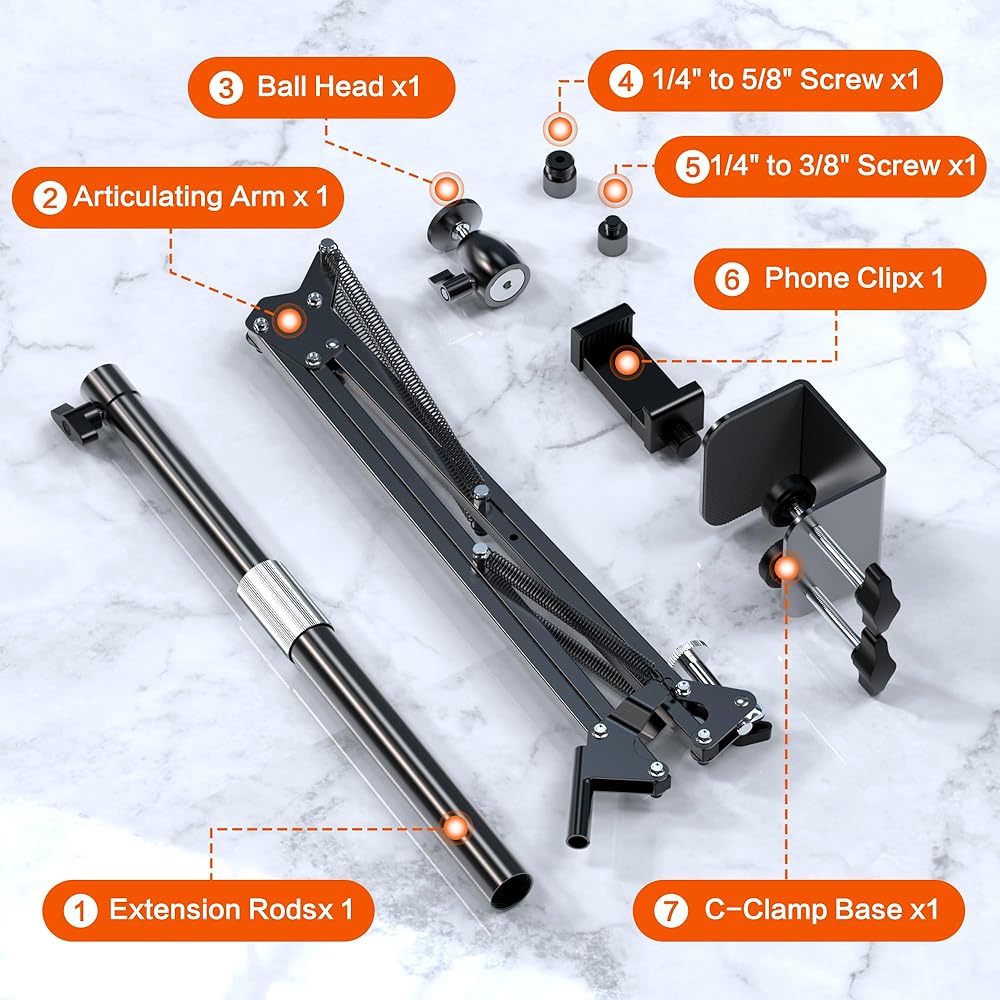 3 Ball Head x1

4 1/4" to 5/8" Screw x1

5 1/4" to 3/8" Screw x1

2 Articulating Arm x 1

6 Phone Clipx 1

1 Extension Rodsx 1

7 C-Clamp Base x1