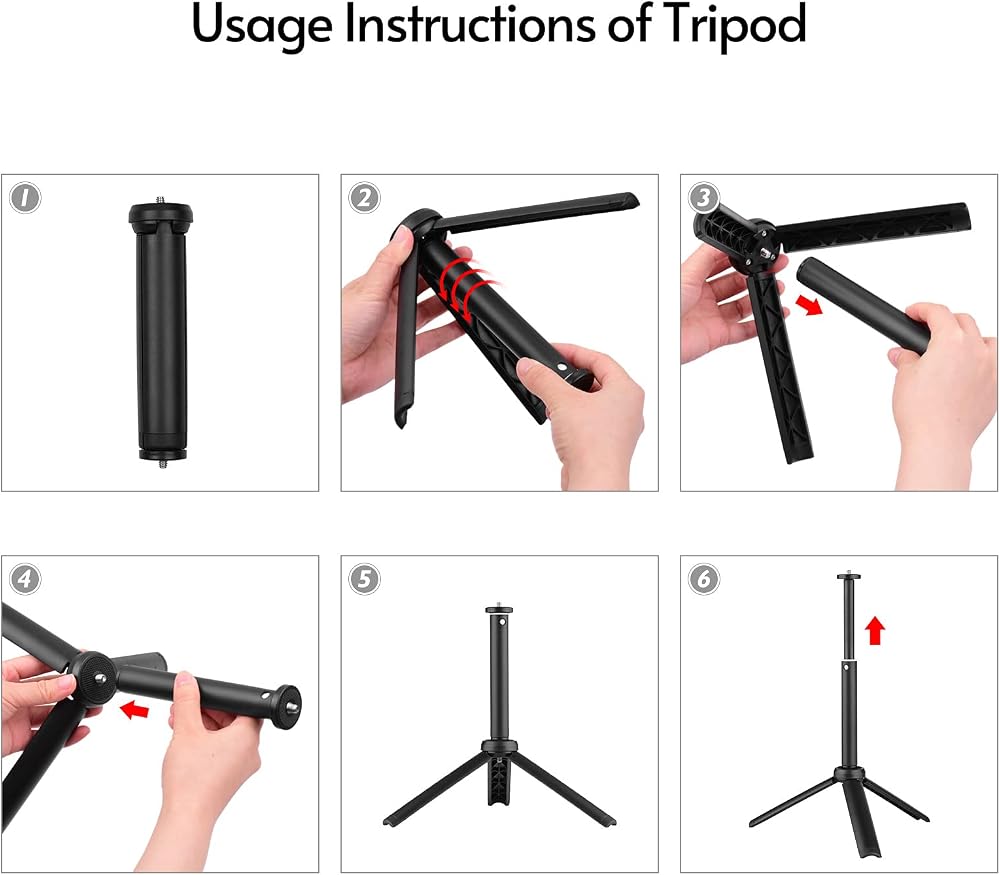 Usage Instructions of Tripod

1

2

3

4

5

6