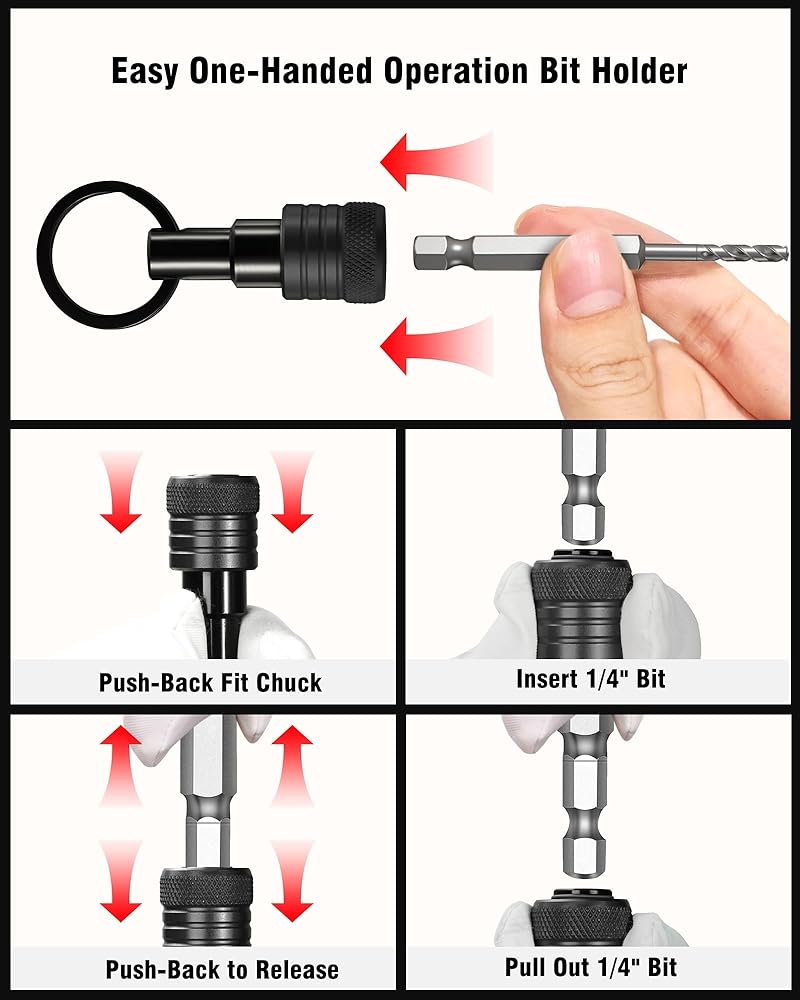 Easy One-Handed Operation Bit Holder

Push-Back Fit Chuck

Insert 1/4" Bit

Push-Back to Release

Pull Out 1/4" Bit