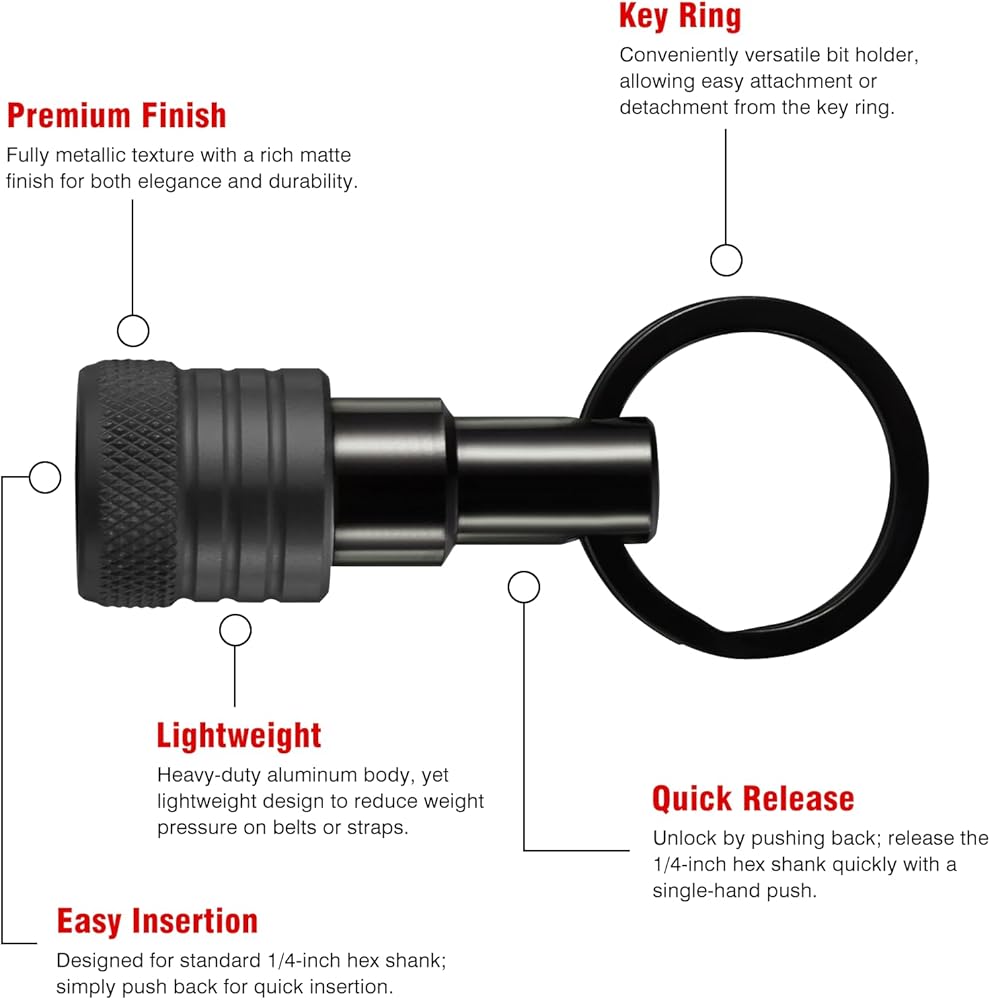 Key Ring
Conveniently versatile bit holder, allowing easy attachment or detachment from the key ring.

Premium Finish
Fully metallic texture with a rich matte finish for both elegance and durability.

Lightweight
Heavy-duty aluminum body, yet lightweight design to reduce weight pressure on belts or straps.

Quick Release
Unlock by pushing back; release the 1/4-inch hex shank quickly with a single-hand push.

Easy Insertion
Designed for standard 1/4-inch hex shank; simply push back for quick insertion.