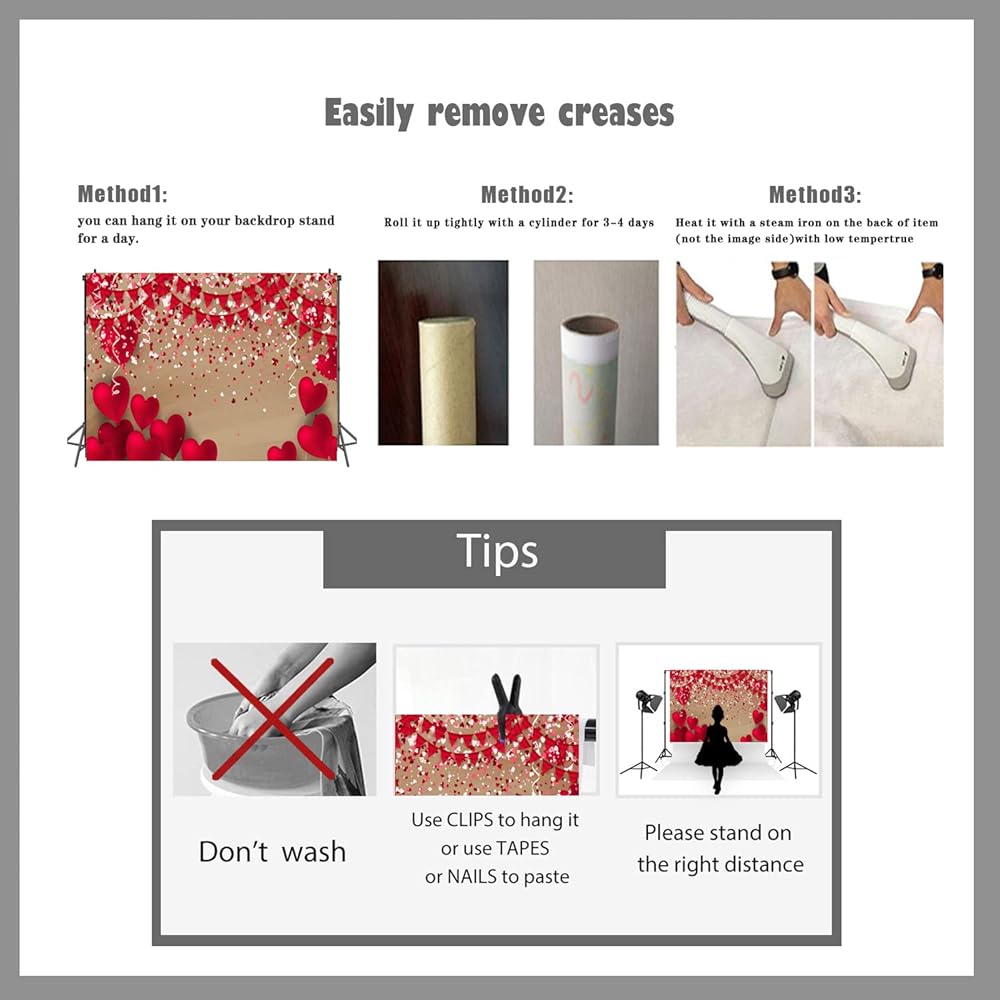 Easily remove creases

Method1:
you can hang it on your backdrop stand for a day.

Method2:
Roll it up tightly with a cylinder for 3-4 days

Method3:
Heat it with a steam iron on the back of item (not the image side)with low tempertrue

Tips

Don't wash

Use CLIPS to hang it or use TAPES or NAILS to paste

Please stand on the right distance