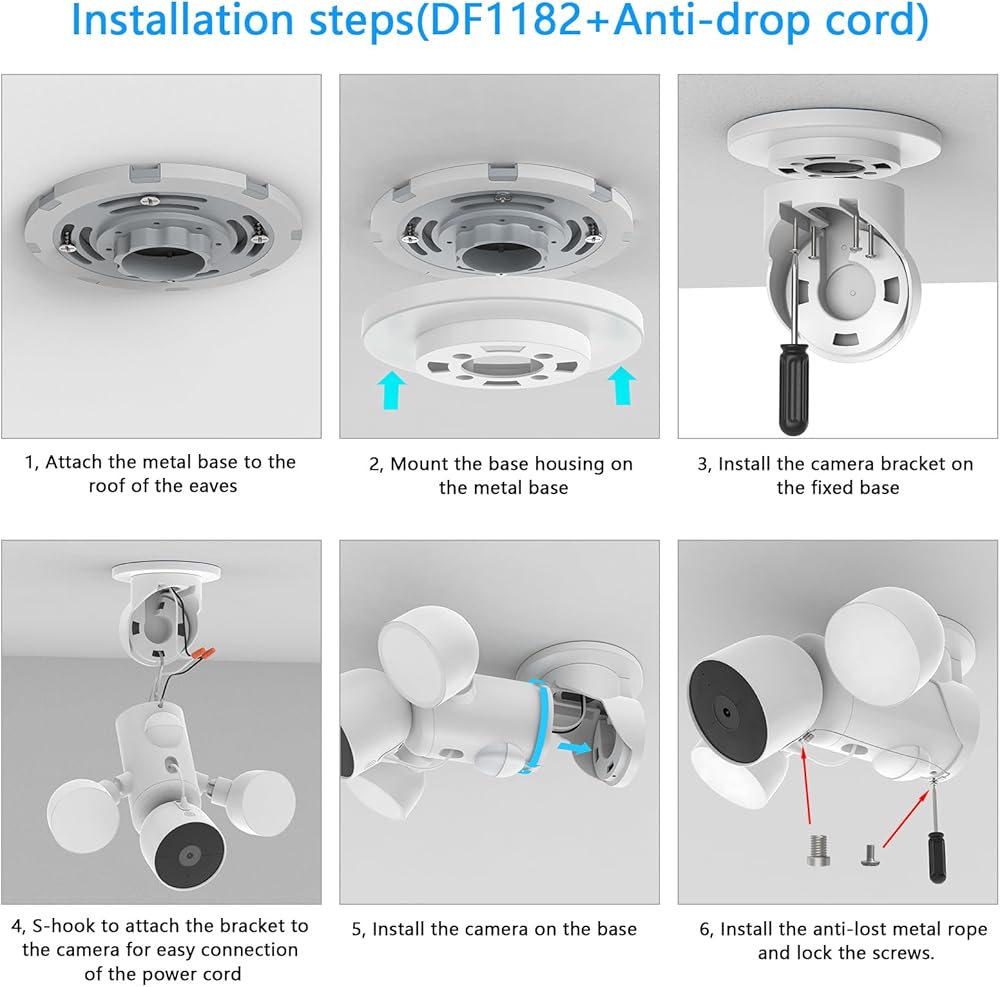 Installation steps(DF1182+Anti-drop cord)

1, Attach the metal base to the roof of the eaves

2, Mount the base housing on the metal base

3, Install the camera bracket on the fixed base

4, S-hook to attach the bracket to the camera for easy connection of the power cord

5, Install the camera on the base

6, Install the anti-lost metal rope and lock the screws.