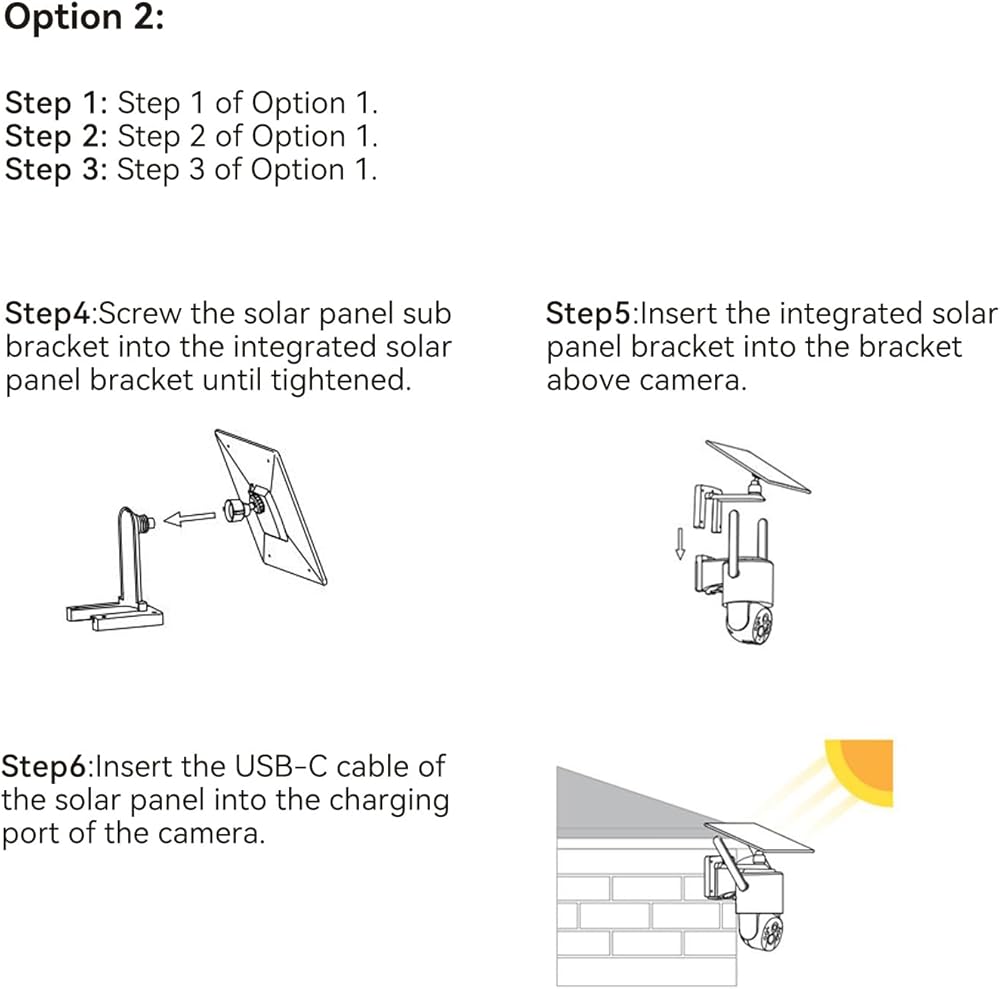 Option 2:

Step 1: Step 1 of Option 1.
Step 2: Step 2 of Option 1.
Step 3: Step 3 of Option 1.

Step4:Screw the solar panel sub bracket into the integrated solar panel bracket until tightened.

Step5:Insert the integrated solar panel bracket into the bracket above camera.

Step6:Insert the USB-C cable of the solar panel into the charging port of the camera.