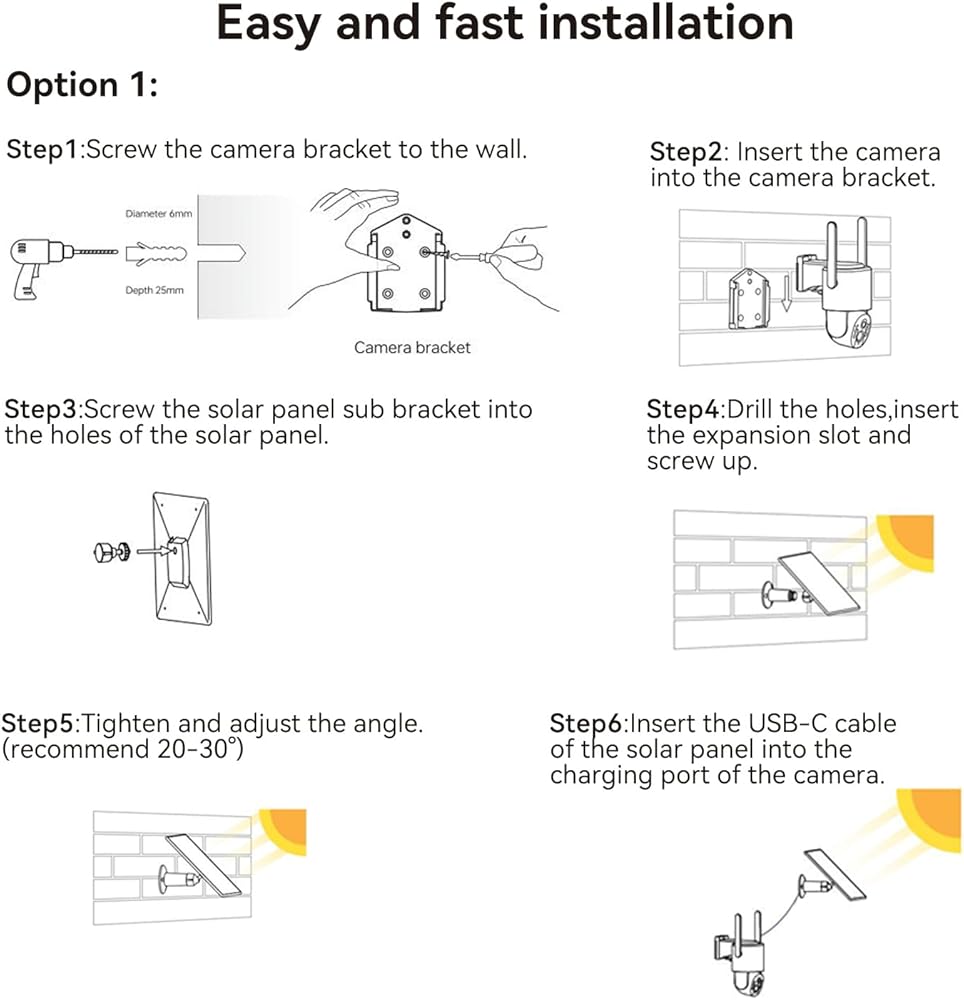 Easy and fast installation

Option 1:

Step1:Screw the camera bracket to the wall.

Diameter 6mm

Depth 25mm

Camera bracket

Step2: Insert the camera into the camera bracket.

Step3:Screw the solar panel sub bracket into the holes of the solar panel.

Step4:Drill the holes,insert the expansion slot and screw up.

Step5:Tighten and adjust the angle. (recommend 20-30°)

Step6:Insert the USB-C cable of the solar panel into the charging port of the camera.