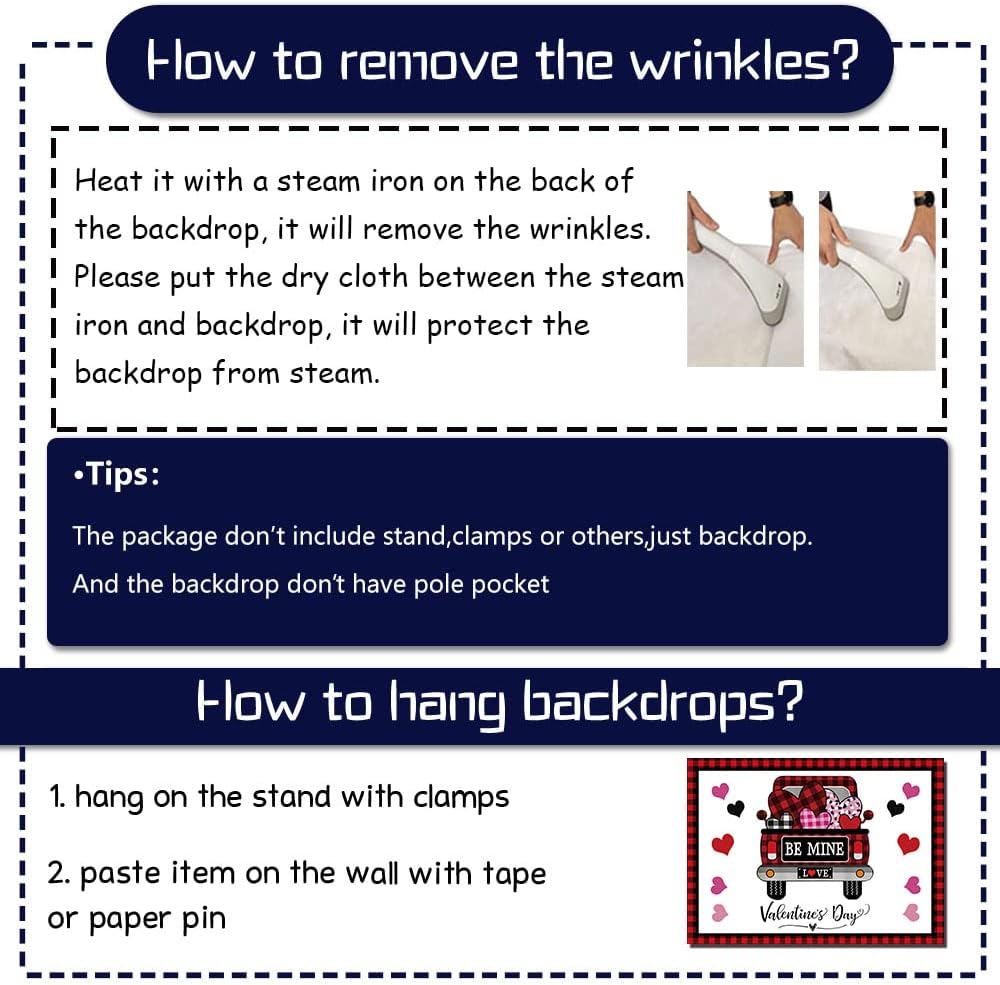 How to remove the wrinkles?

Heat it with a steam iron on the back of the backdrop, it will remove the wrinkles. Please put the dry cloth between the steam iron and backdrop, it will protect the backdrop from steam.

•Tips:

The package don't include stand,clamps or others,just backdrop.

And the backdrop don't have pole pocket

How to hang backdrops?

1. hang on the stand with clamps

2. paste item on the wall with tape or paper pin

BE MINE

LOVE

Valentine's Day