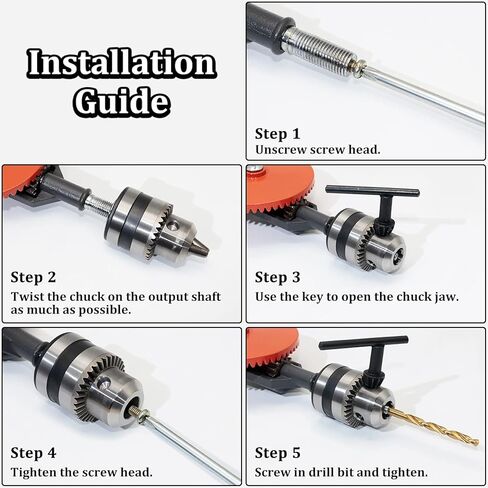 Installation Guide

Step 1
Unscrew screw head.

Step 2
Twist the chuck on the output shaft as much as possible.

Step 3
Use the key to open the chuck jaw.

Step 4
Tighten the screw head.

Step 5
Screw in drill bit and tighten.