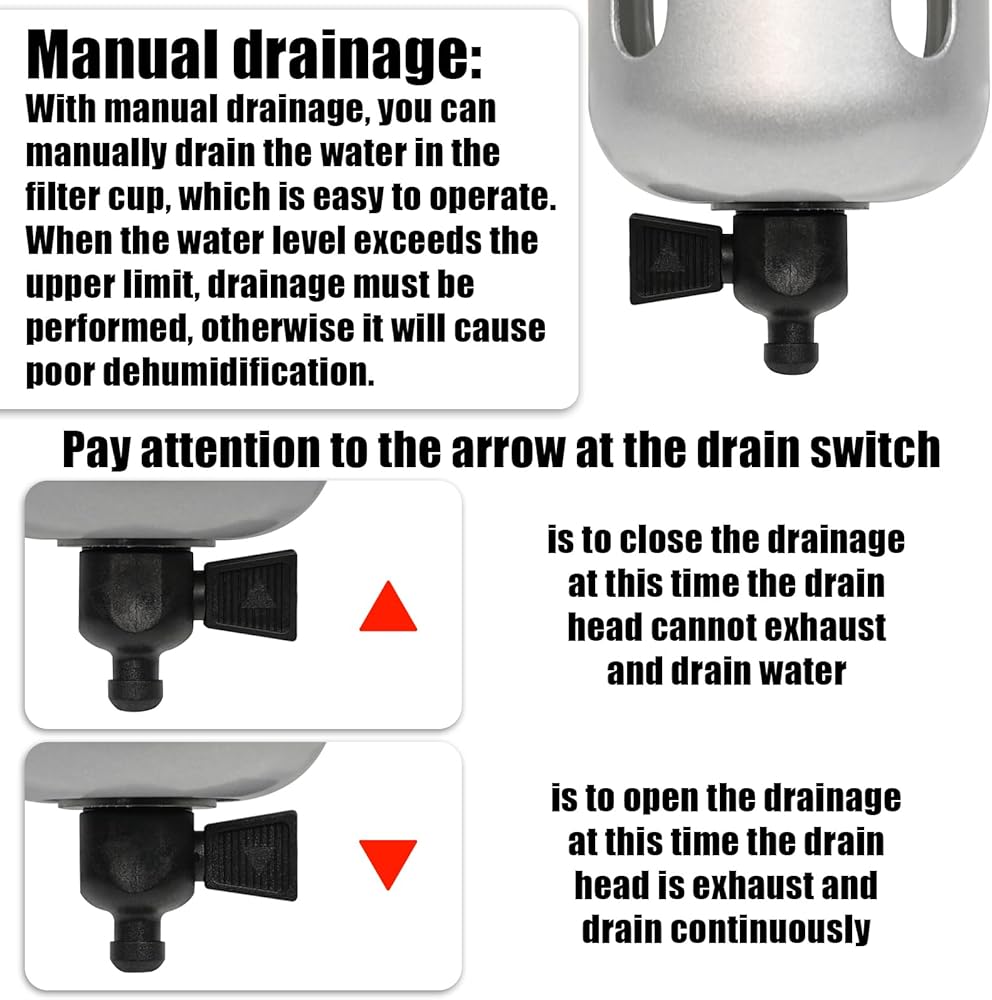 Manual drainage:
With manual drainage, you can manually drain the water in the filter cup, which is easy to operate. When the water level exceeds the upper limit, drainage must be performed, otherwise it will cause poor dehumidification.

Pay attention to the arrow at the drain switch

is to close the drainage at this time the drain head cannot exhaust and drain water

is to open the drainage at this time the drain head is exhaust and drain continuously