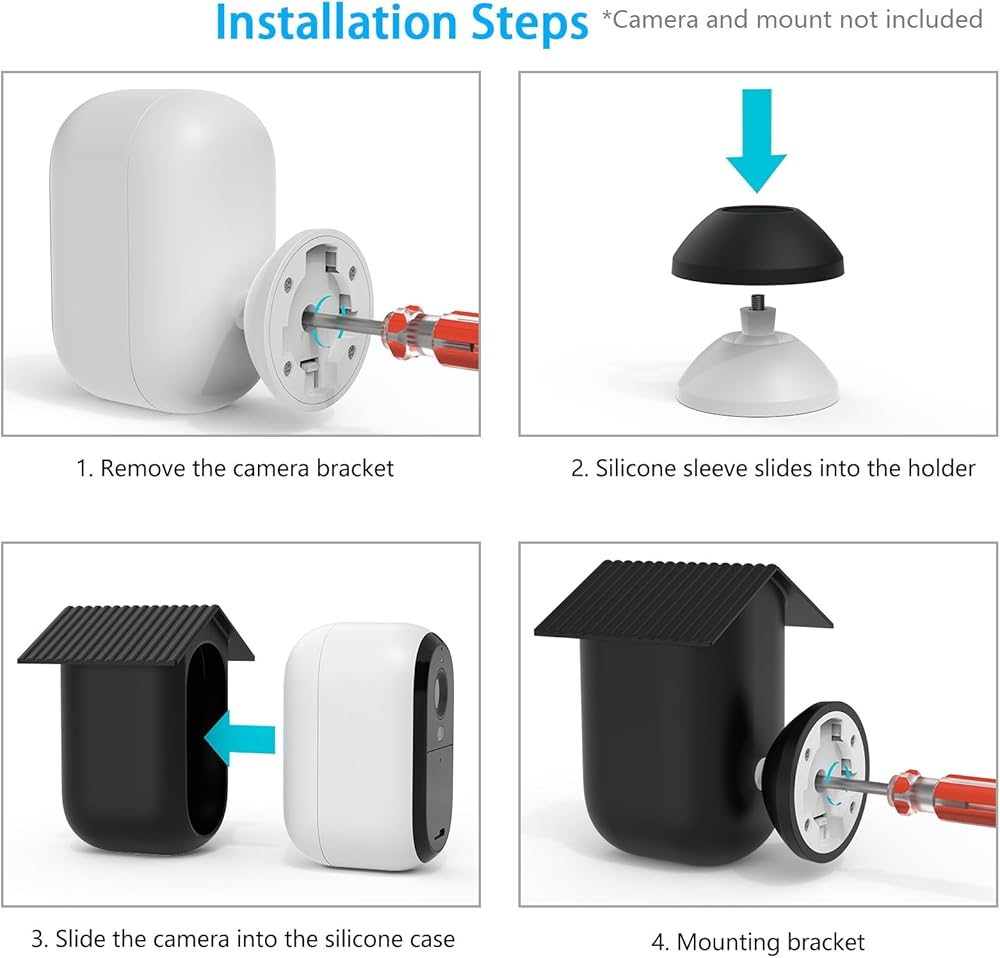 Installation Steps *Camera and mount not included

1. Remove the camera bracket

2. Silicone sleeve slides into the holder

3. Slide the camera into the silicone case

4. Mounting bracket