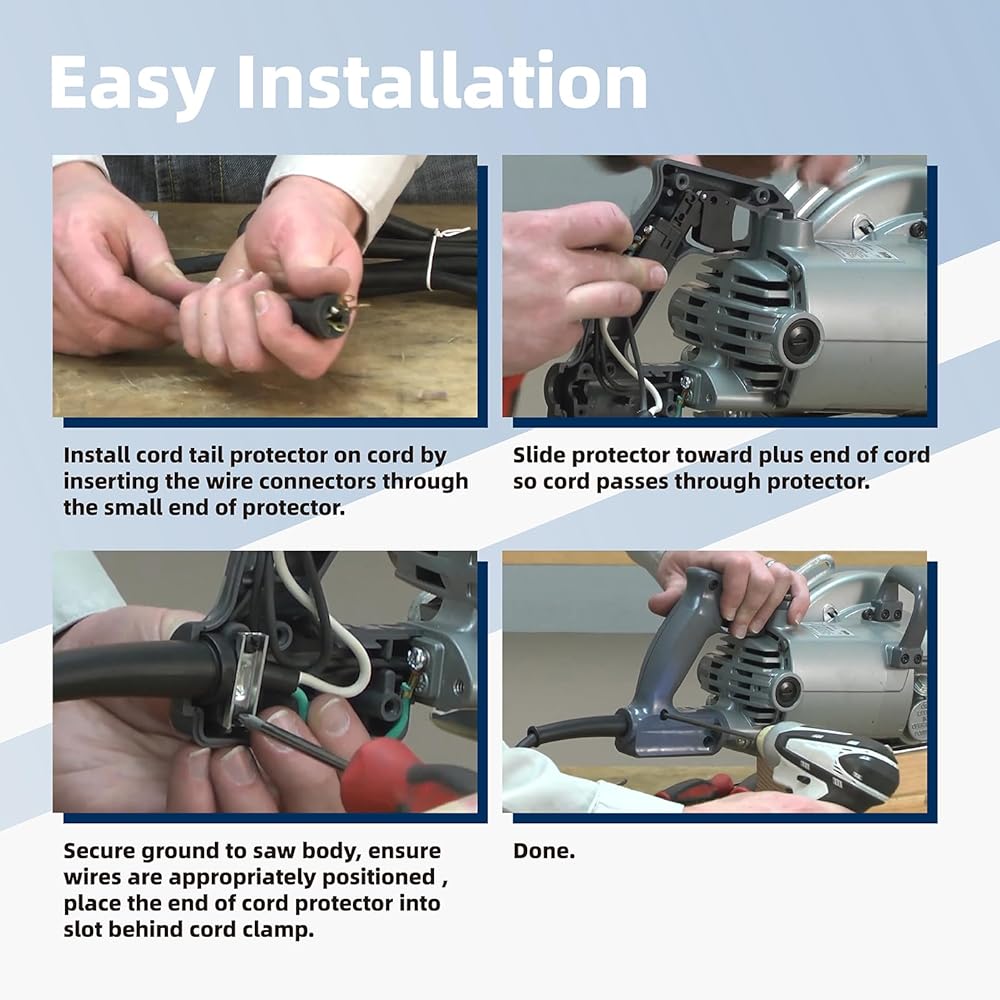 Easy Installation

Install cord tail protector on cord by inserting the wire connectors through the small end of protector.

Slide protector toward plus end of cord so cord passes through protector.

Secure ground to saw body, ensure wires are appropriately positioned , place the end of cord protector into slot behind cord clamp.

Done.