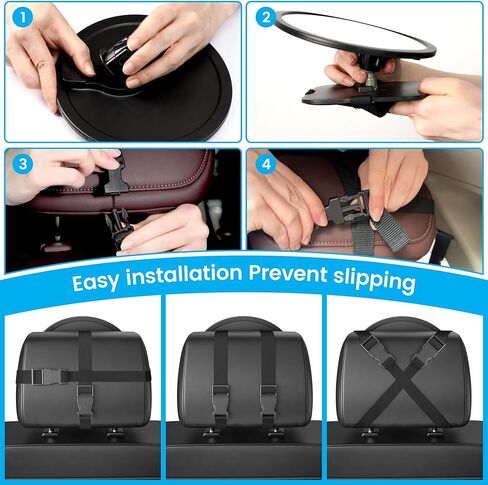 1

2

3

4

Easy installation Prevent slipping