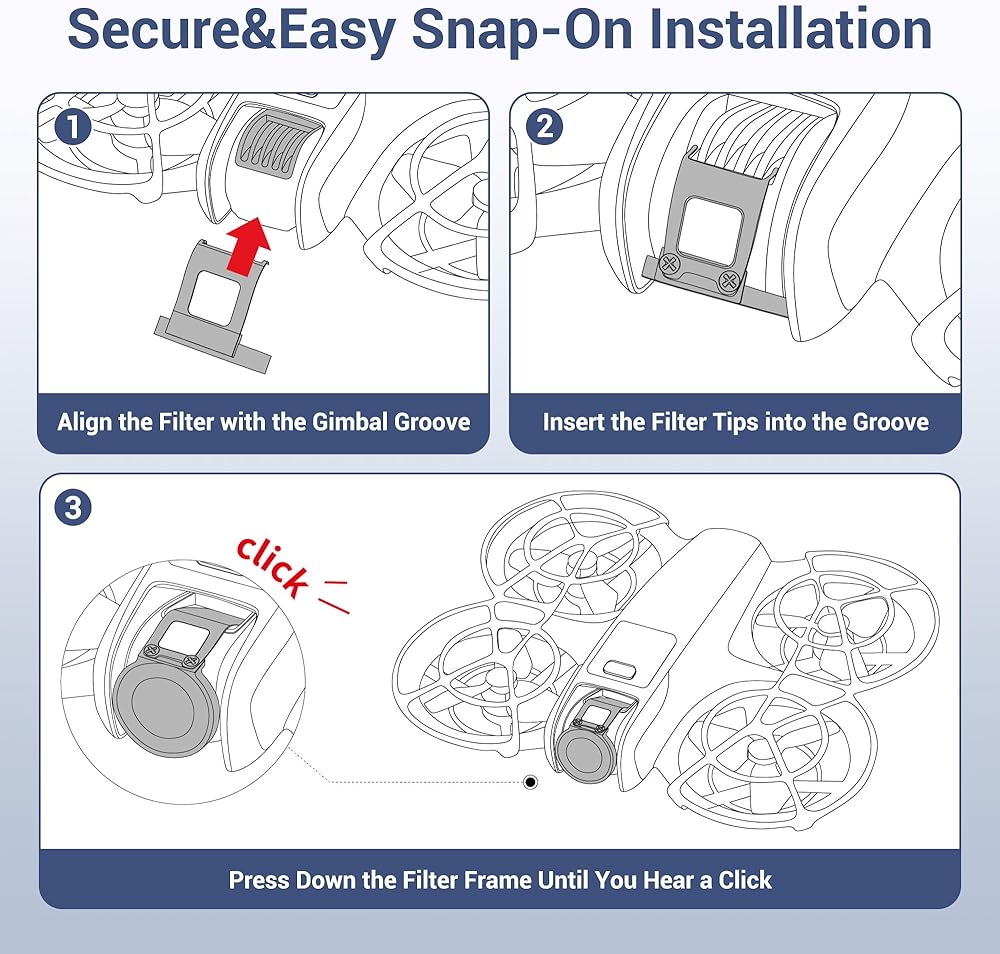 Secure&Easy Snap-On Installation

1

Align the Filter with the Gimbal Groove

2

Insert the Filter Tips into the Groove

3

click

Press Down the Filter Frame Until You Hear a Click