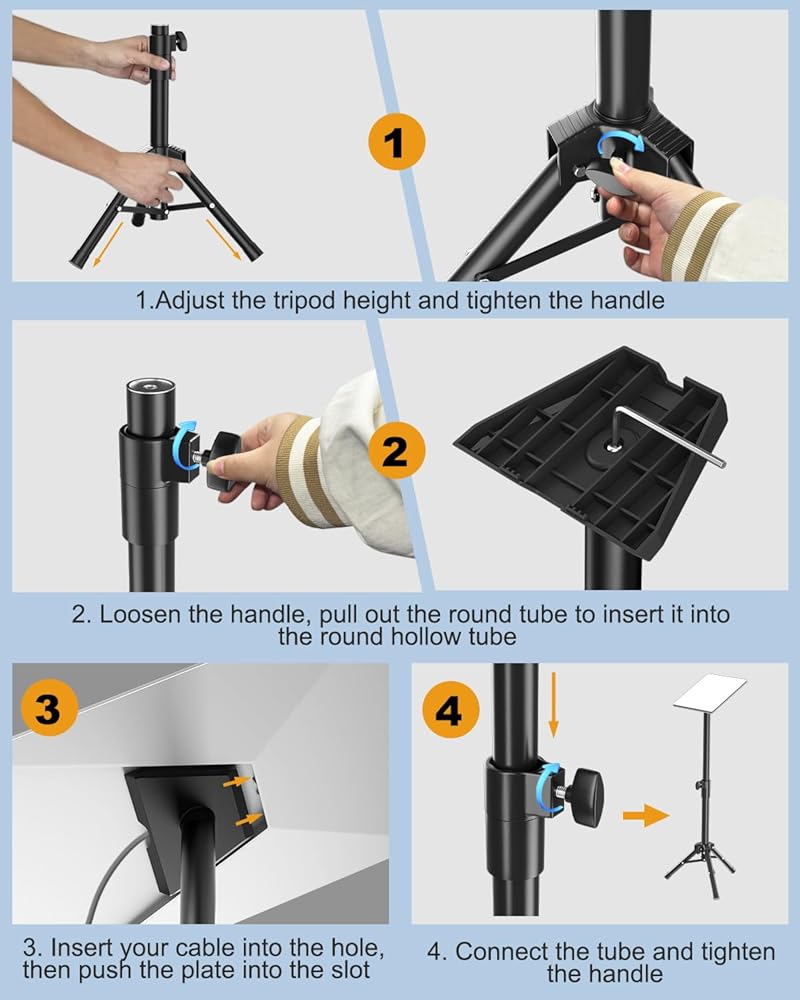 1

1.Adjust the tripod height and tighten the handle

2

2. Loosen the handle, pull out the round tube to insert it into the round hollow tube

3

4

3. Insert your cable into the hole, then push the plate into the slot

4. Connect the tube and tighten the handle