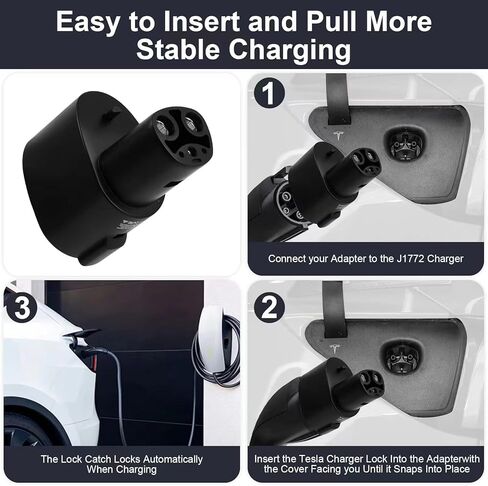 Easy to Insert and Pull More Stable Charging

1

Connect your Adapter to the J1772 Charger

3

The Lock Catch Locks Automatically When Charging

2

Insert the Tesla Charger Lock Into the Adapterwith the Cover Facing you Until it Snaps Into Place