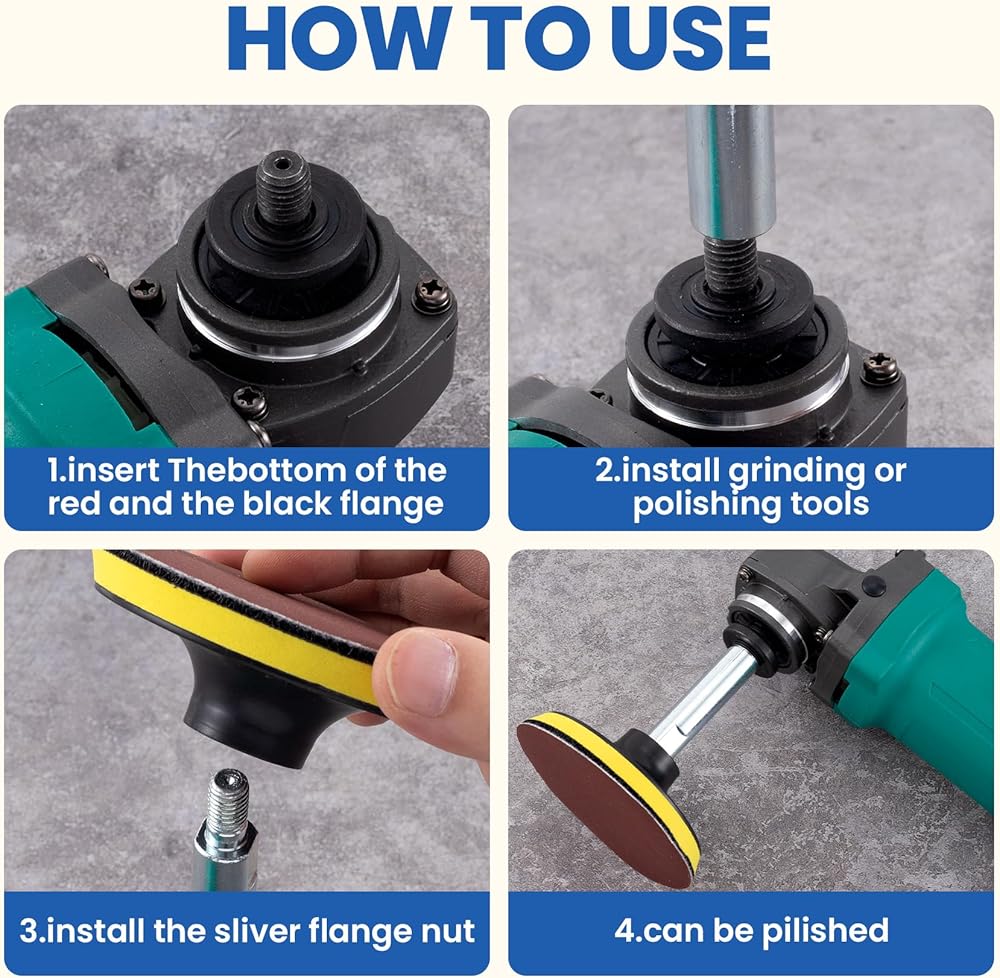 HOW TO USE

1.insert Thebottom of the red and the black flange

2.install grinding or polishing tools

3.install the sliver flange nut

4.can be pilished