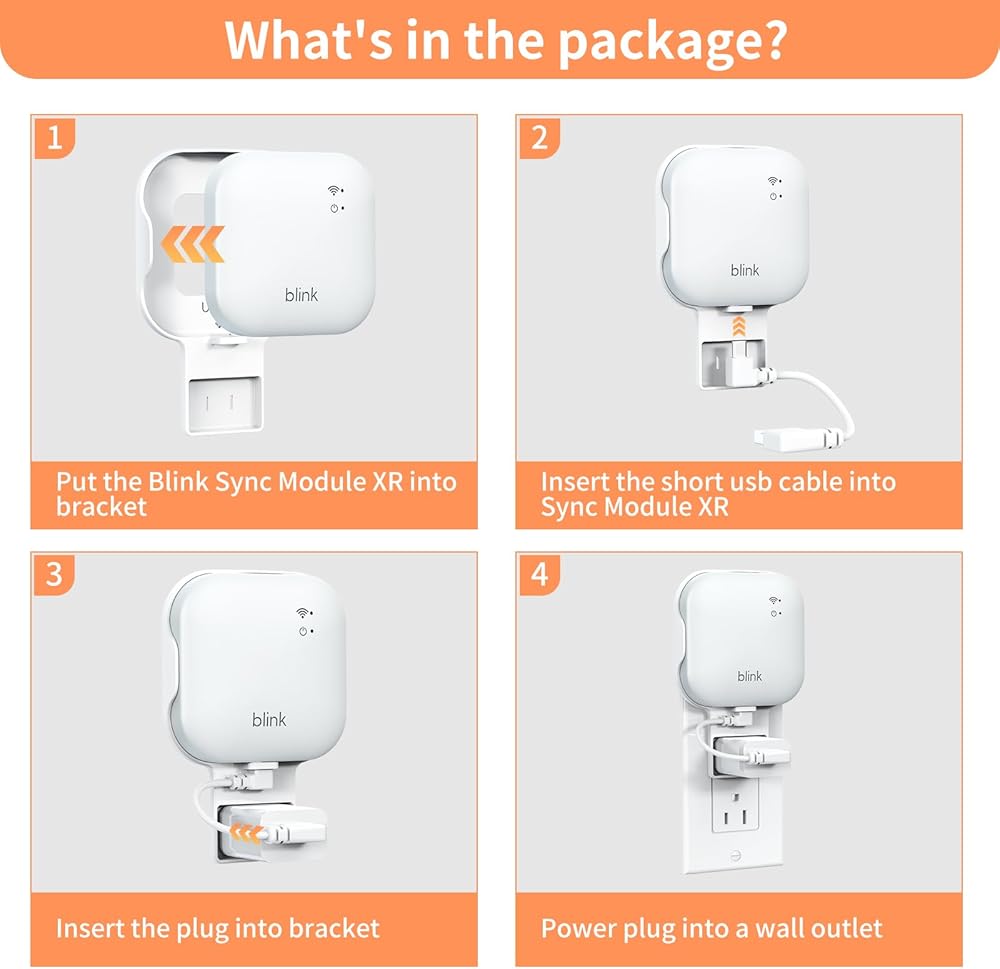 What's in the package?

1

blink

Put the Blink Sync Module XR into bracket

2

blink

Insert the short usb cable into Sync Module XR

3

blink

Insert the plug into bracket

4

blink

Power plug into a wall outlet