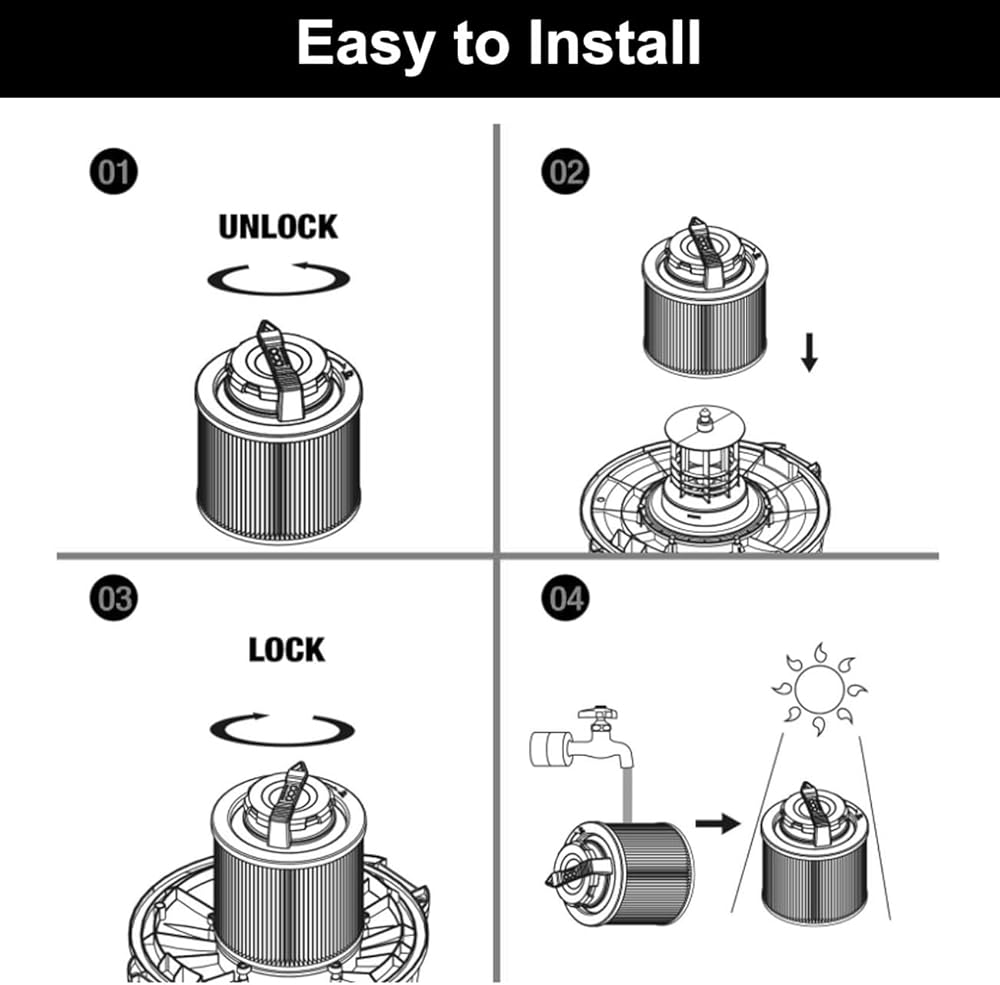 Easy to Install

01

UNLOCK

02

03

LOCK

04